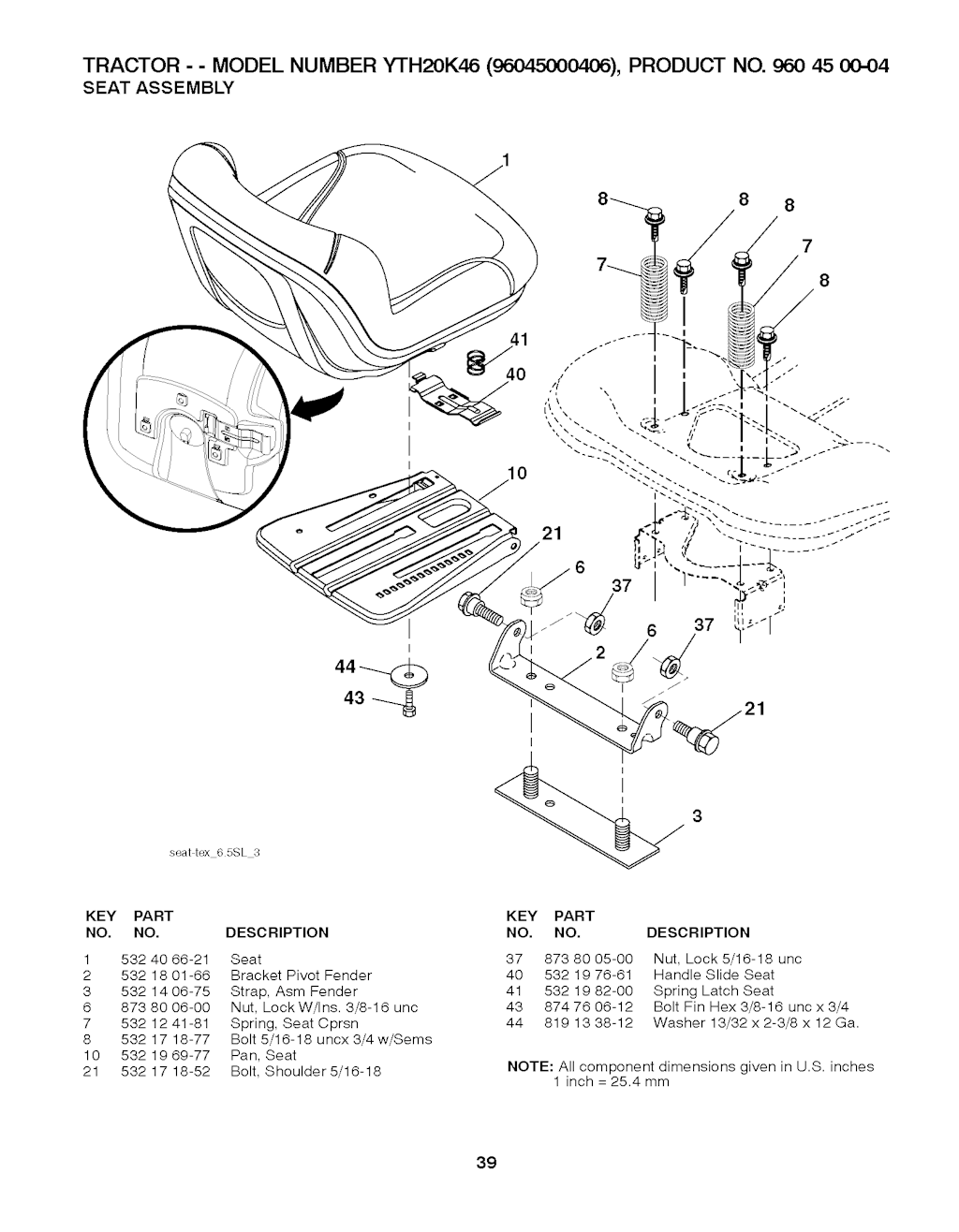 TRACTOR - - MODEL NUMBER YTH20K46 (96045000406), PRODUCT NO. 960 45 00-04
SEAT ASSEMBLY

1
8
8
8
7
7
8
41
40
10
21
6
37
6
37
2
44
43
21
3

seat-tex_6.5SL_3

| KEY NO. | PART NO. | DESCRIPTION |
|---|---|---|
| 1 | 532 40 66-21 | Seat |
| 2 | 532 18 01-66 | Bracket Pivot Fender |
| 3 | 532 14 06-75 | Strap, Asm Fender |
| 6 | 873 80 06-00 | Nut, Lock W/Ins. 3/8-16 unc |
| 7 | 532 12 41-81 | Spring, Seat Cprsn |
| 8 | 532 17 18-77 | Bolt 5/16-18 uncx 3/4 w/Sems |
| 10 | 532 19 69-77 | Pan, Seat |
| 21 | 532 17 18-52 | Bolt, Shoulder 5/16-18 |

| KEY NO. | PART NO. | DESCRIPTION |
|---|---|---|
| 37 | 873 80 05-00 | Nut, Lock 5/16-18 unc |
| 40 | 532 19 76-61 | Handle Slide Seat |
| 41 | 532 19 82-00 | Spring Latch Seat |
| 43 | 874 76 06-12 | Bolt Fin Hex 3/8-16 unc x 3/4 |
| 44 | 819 13 38-12 | Washer 13/32 x 2-3/8 x 12 Ga. |

NOTE: All component dimensions given in U.S. inches
1 inch = 25.4 mm

39