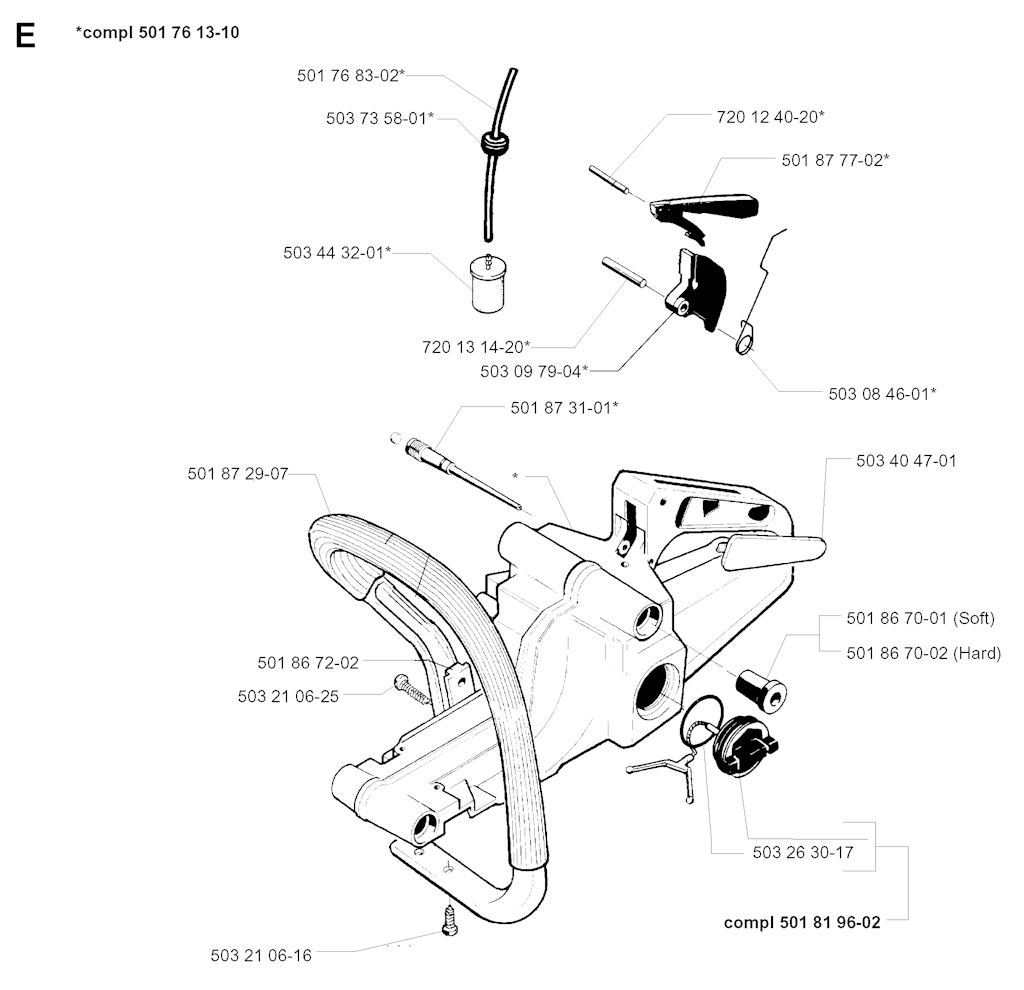 E

*compl 501 76 13-10

501 76 83-02*

503 73 58-01*

720 12 40-20*

501 87 77-02*

503 44 32-01*

720 13 14-20*

503 09 79-04*

503 08 46-01*

501 87 31-01*

501 87 29-07

*

503 40 47-01

501 86 70-01 (Soft)

501 86 70-02 (Hard)

501 86 72-02

503 21 06-25

503 26 30-17

compl 501 81 96-02

503 21 06-16