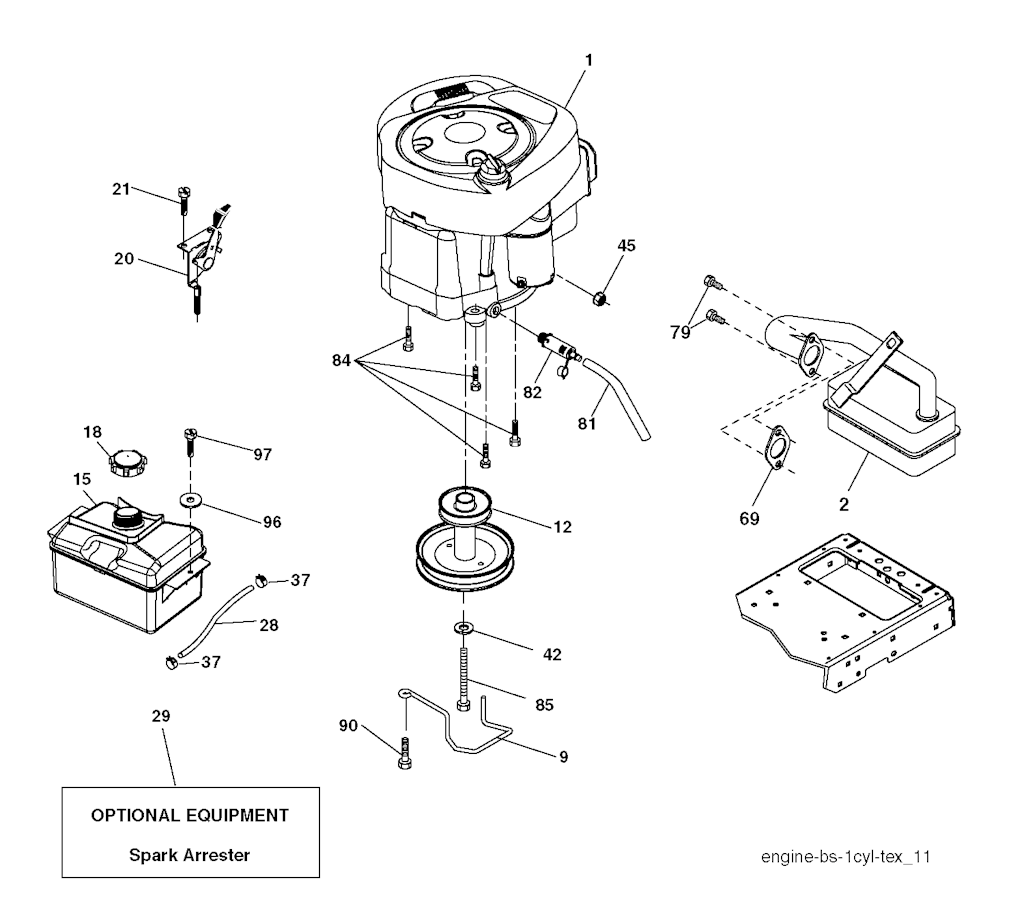 1

21

20

45

79

84

82

81

18

97

15

96

12

69

2

37

28

37

42

85

29

90

9

OPTIONAL EQUIPMENT

Spark Arrester

engine-bs-1cyl-tex_11