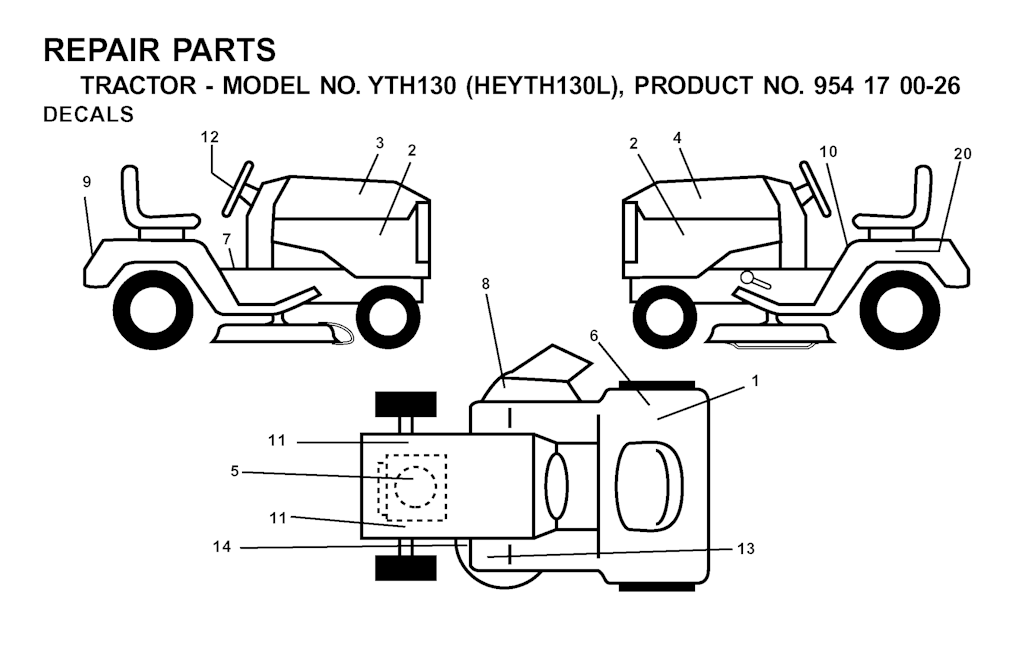 REPAIR PARTS

TRACTOR - MODEL NO. YTH130 (HEYTH130L), PRODUCT NO. 954 17 00-26

DECALS

12
3
2
9
7
2
4
10
20
8
6
1
11
5
11
14
13