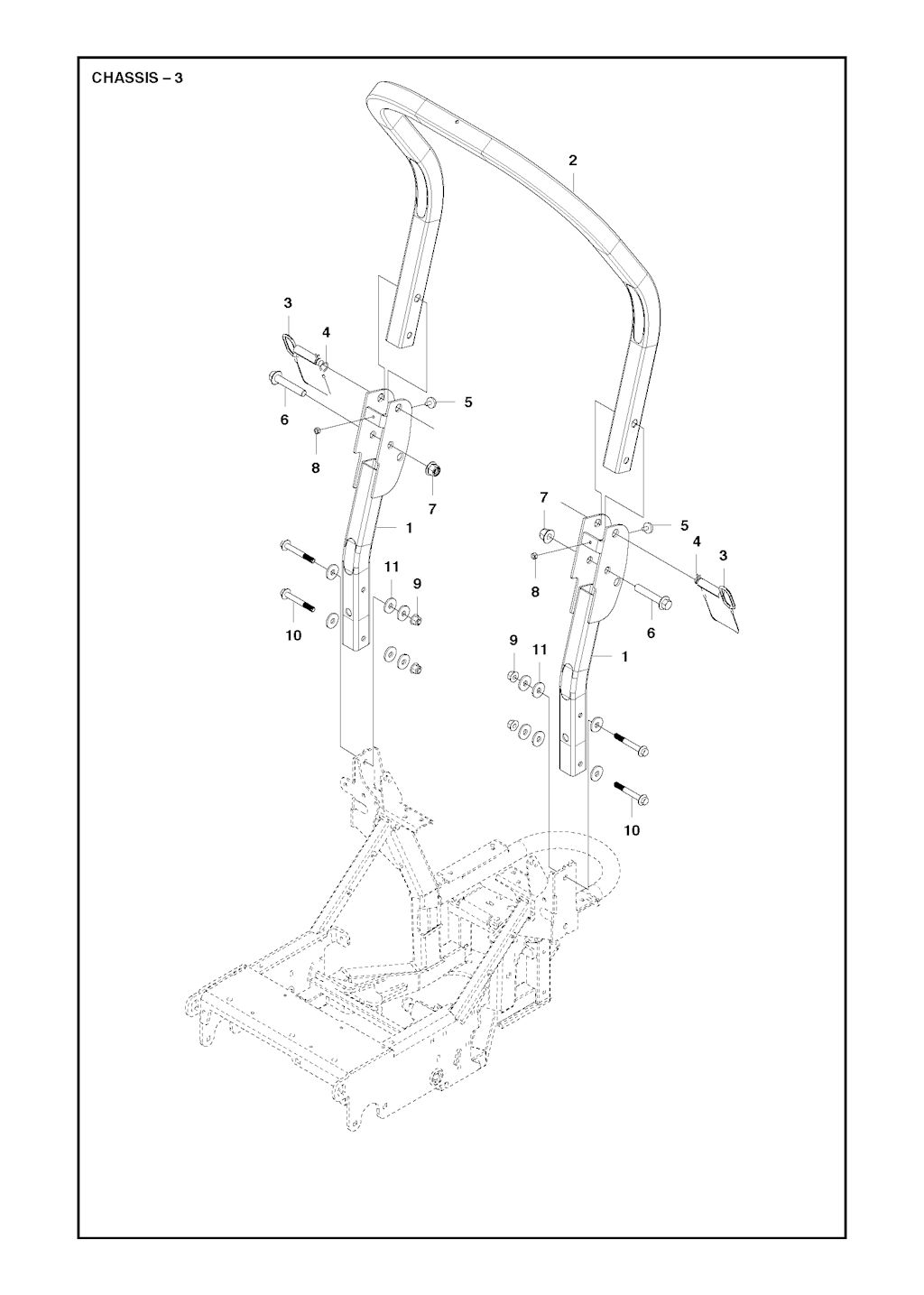 CHASSIS – 3

2

3
4
5
6
8
7
1
11
9
10

7
5
4
3
8
6
9
11
1
10