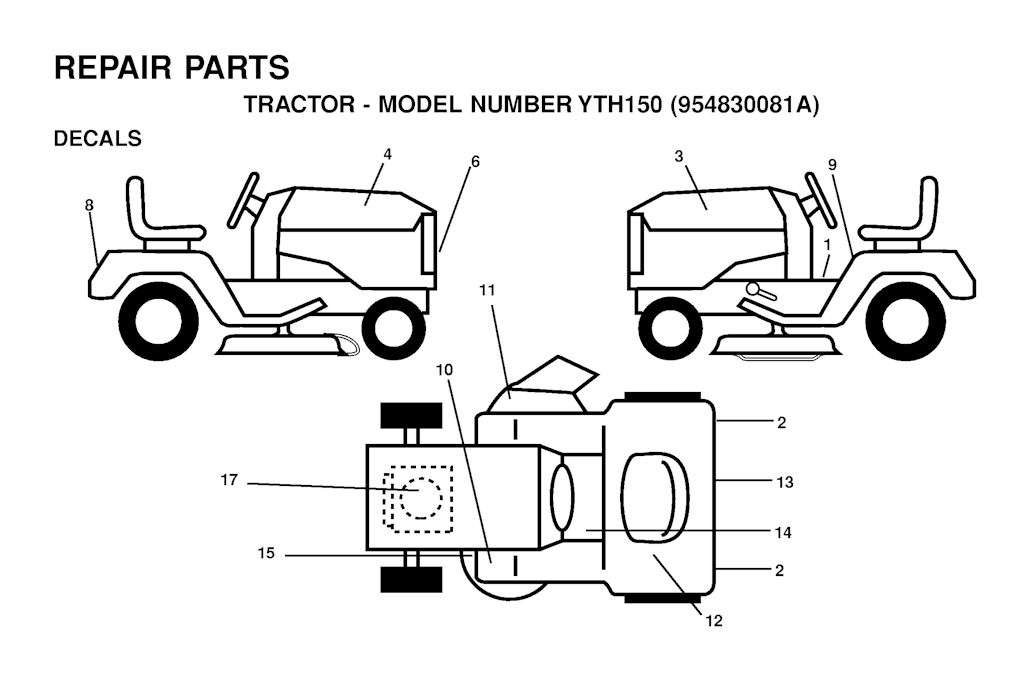 REPAIR PARTS

TRACTOR - MODEL NUMBER YTH150 (954830081A)

DECALS

8
4
6
3
9
1
11
10
2
17
13
14
15
2
12