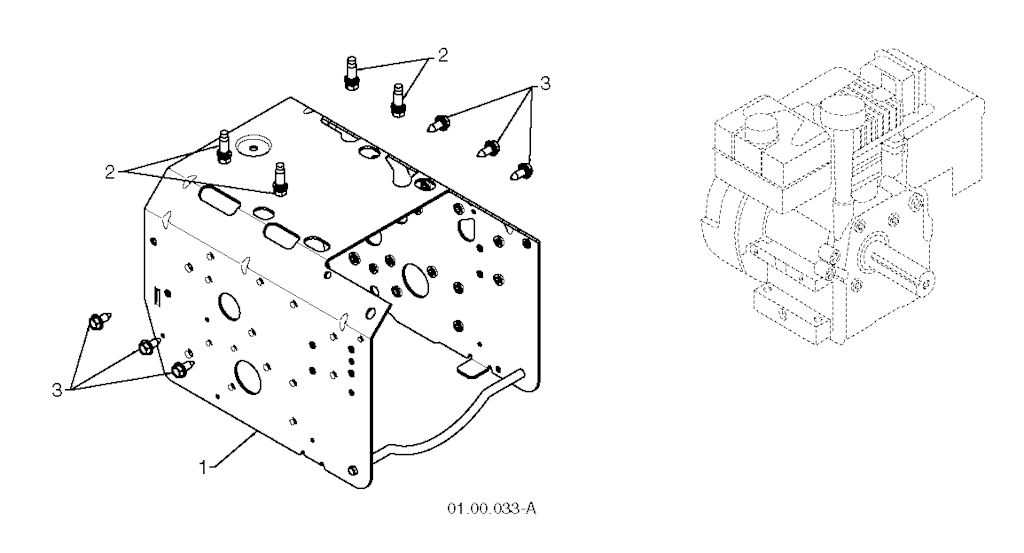 2
3
2
3
1
01.00.033-A