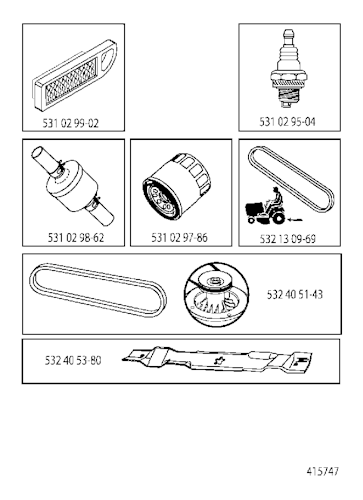 531 02 99-02

531 02 95-04

531 02 98-62

531 02 97-86

532 13 09-69

532 40 51-43

532 40 53-80

415747