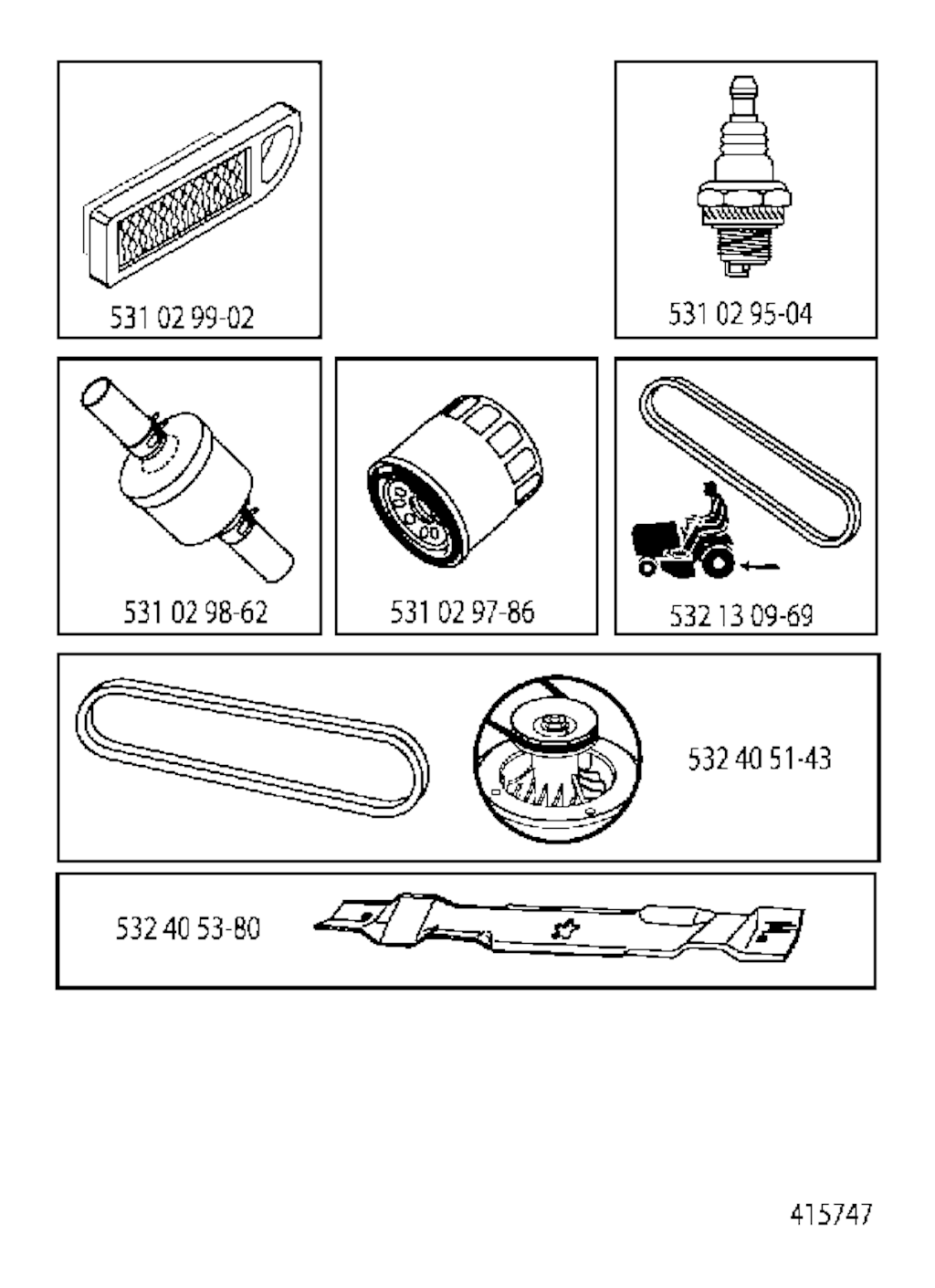 531 02 99-02

531 02 95-04

531 02 98-62

531 02 97-86

532 13 09-69

532 40 51-43

532 40 53-80

415747