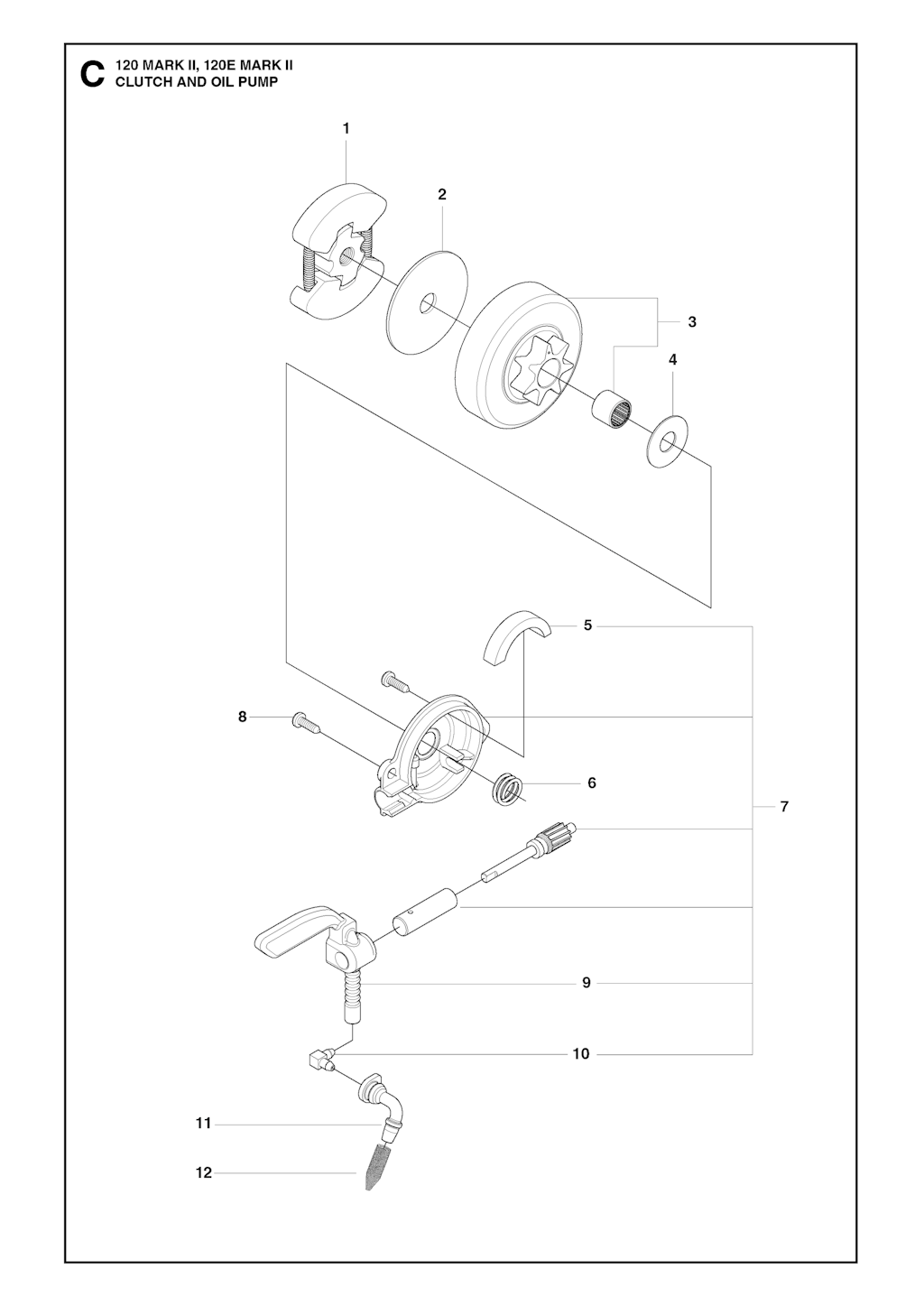 C 120 MARK II, 120E MARK II
CLUTCH AND OIL PUMP

1

2

3

4

5

8

6

7

9

10

11

12