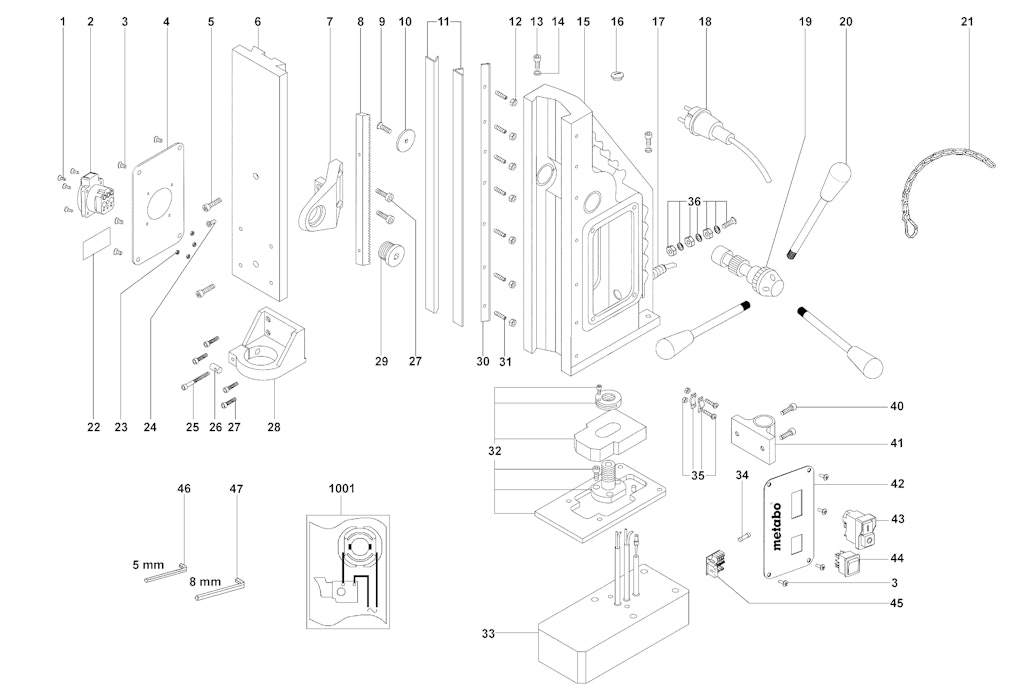 1 2 3 4 5 6 7 8 9 10 11 12 13 14 15 16 17 18 19 20 21

36

22 23 24 25 26 27 28 29 27 30 31

32

35

40

41

34

42

43

44

3

45

33

46 47

5 mm

8 mm

1001

metabo