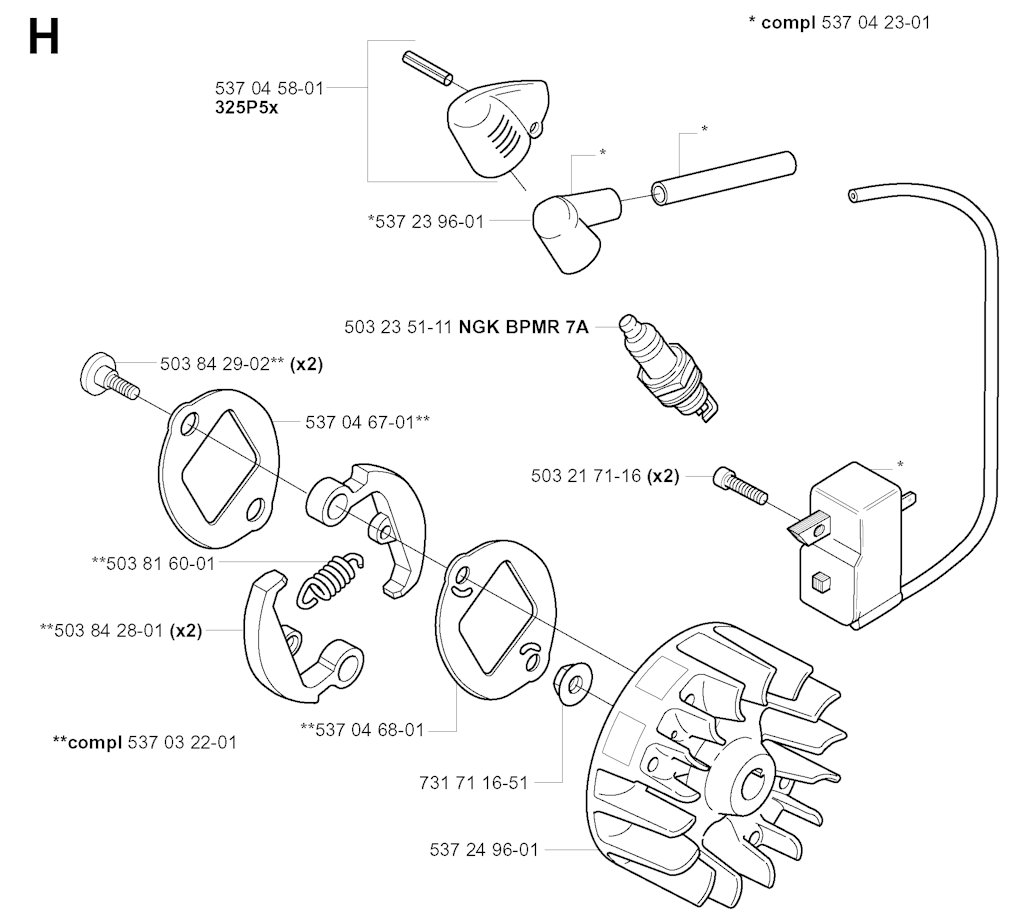 H

* compl 537 04 23-01

537 04 58-01
325P5x

*

*

*537 23 96-01

503 23 51-11 NGK BPMR 7A

503 84 29-02** (x2)

537 04 67-01**

503 21 71-16 (x2)

*

**503 81 60-01

**503 84 28-01 (x2)

**537 04 68-01

**compl 537 03 22-01

731 71 16-51

537 24 96-01