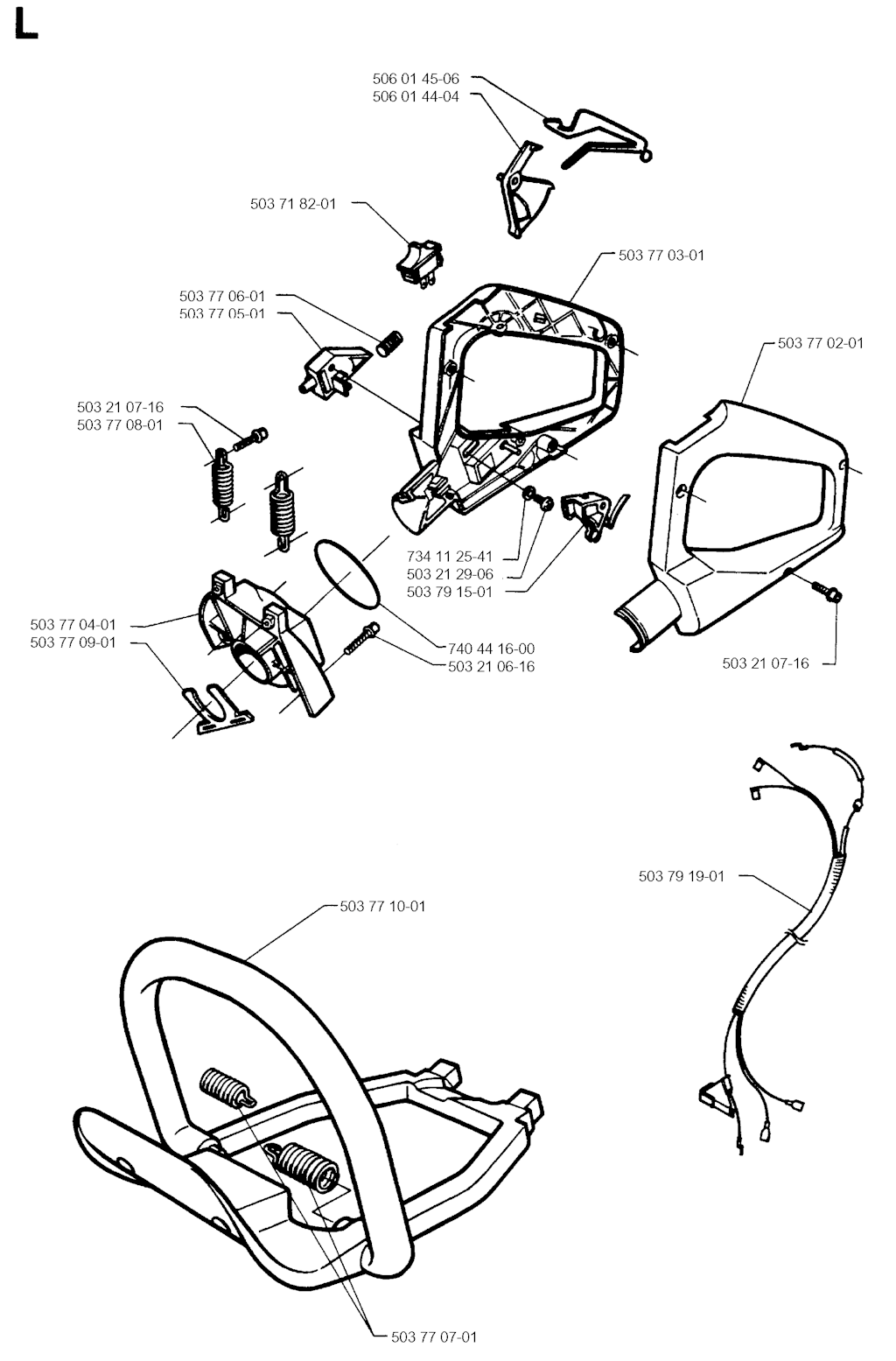 L

506 01 45-06
506 01 44-04

503 71 82-01

503 77 03-01

503 77 06-01
503 77 05-01

503 77 02-01

503 21 07-16
503 77 08-01

734 11 25-41
503 21 29-06
503 79 15-01

503 77 04-01
503 77 09-01

740 44 16-00
503 21 06-16

503 21 07-16

503 79 19-01

503 77 10-01

503 77 07-01