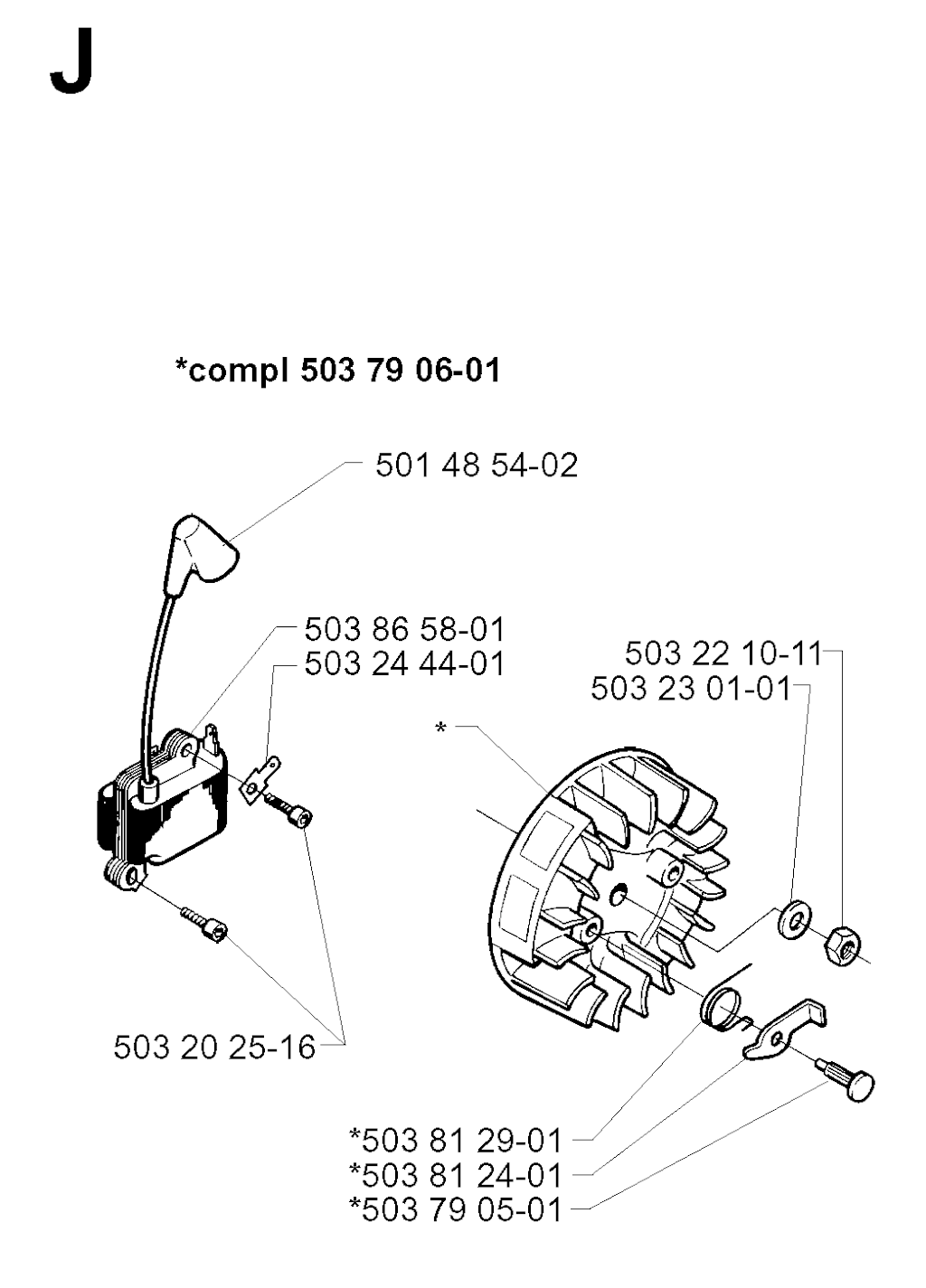 J

*compl 503 79 06-01

501 48 54-02

503 86 58-01
503 24 44-01

503 22 10-11
503 23 01-01

*

503 20 25-16

*503 81 29-01
*503 81 24-01
*503 79 05-01