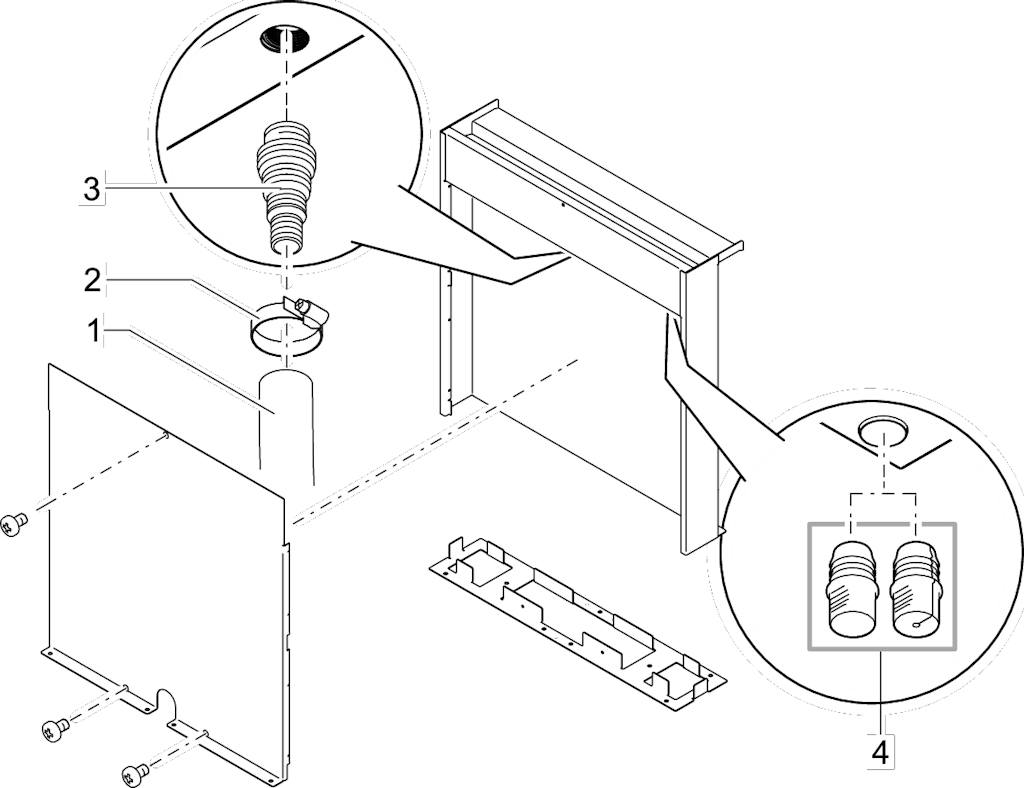 3
2
1
4