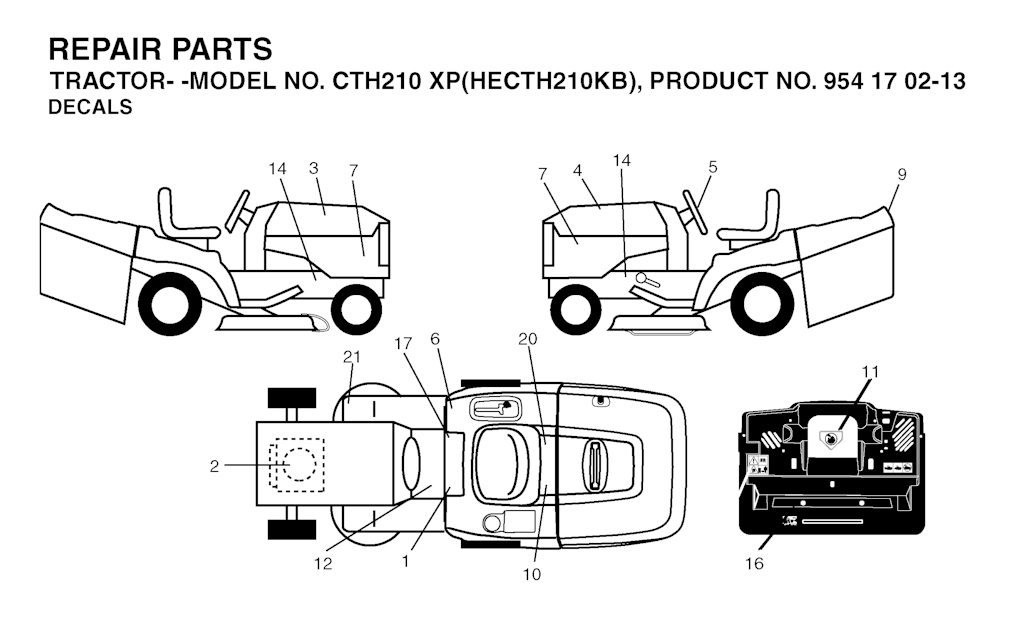 REPAIR PARTS
TRACTOR- -MODEL NO. CTH210 XP(HECTH210KB), PRODUCT NO. 954 17 02-13
DECALS

14 3 7

7 4 14 5 9

21 17 6 20

11

2

12 1 10 16