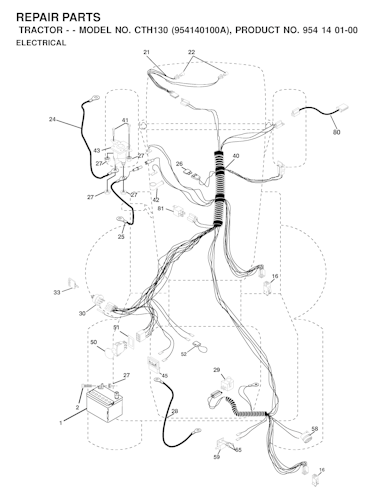 REPAIR PARTS
TRACTOR - - MODEL NO. CTH130 (954140100A), PRODUCT NO. 954 14 01-00
ELECTRICAL

21
22
24
41
80
43
27
27
40
26
27
27
42
81
25
16
33
30
51
50
52
45
27
29
2
1
28
58
59
65
16