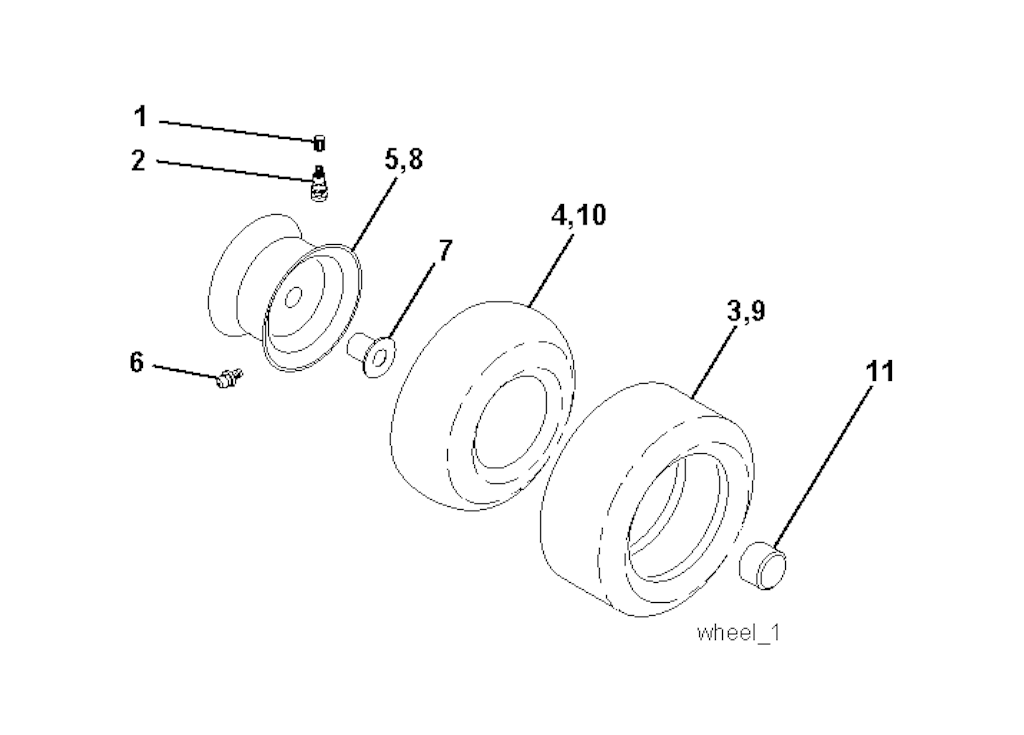 1
2
5,8
4,10
7
3,9
6
11
wheel_1