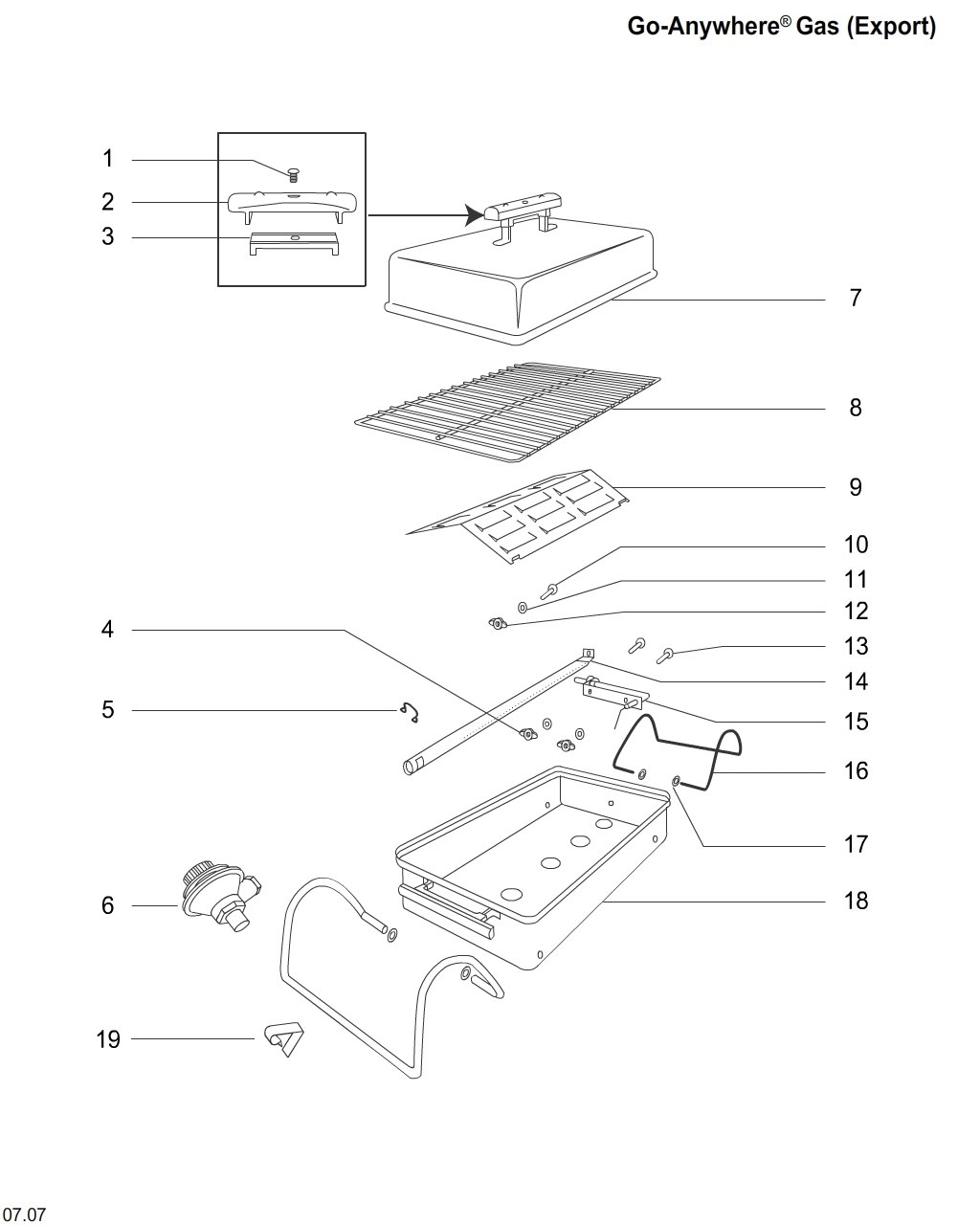 Go-Anywhere® Gas (Export)

1
2
3
7
8
9
10
11
12
4
13
14
5
15
16
17
6
18
19

07.07