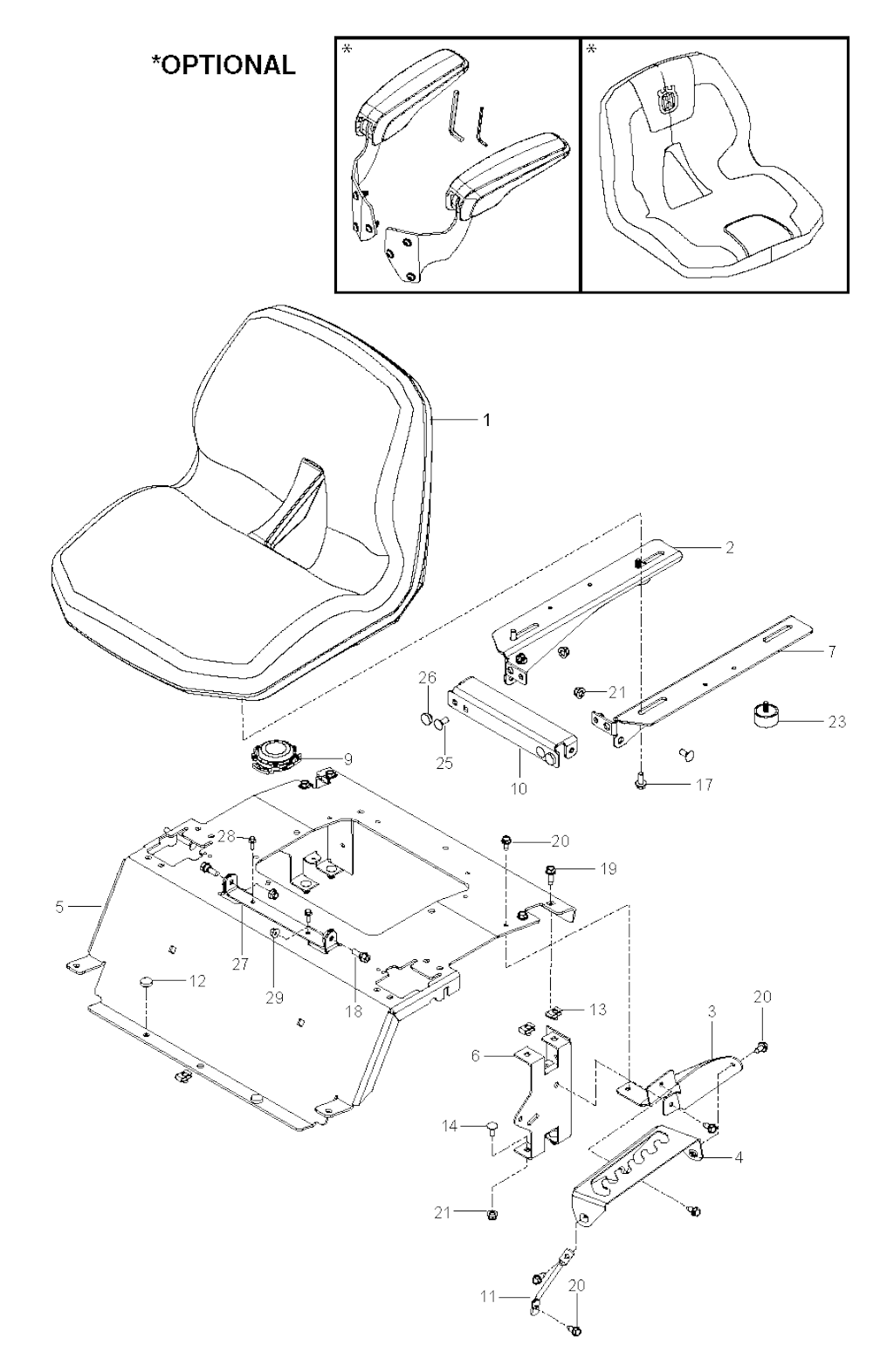 *OPTIONAL

*

*

1

2

7

26

21

23

25

9

10

17

28

20

19

5

27

29

18

12

13

3

20

6

14

4

21

11

20