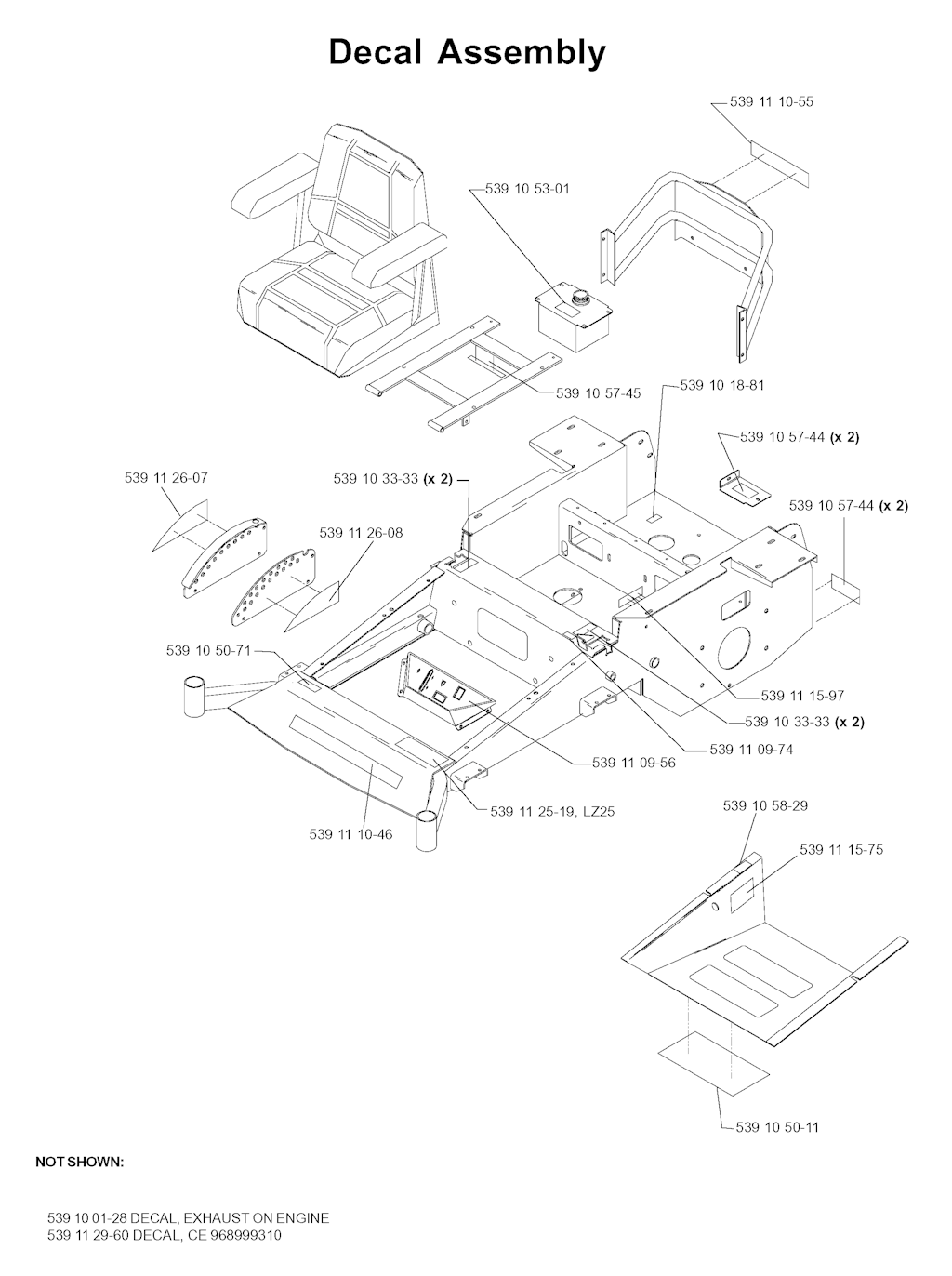 Decal Assembly

539 11 10-55

539 10 53-01

539 10 57-45

539 10 18-81

539 10 57-44 (x 2)

539 11 26-07

539 10 33-33 (x 2)

539 10 57-44 (x 2)

539 11 26-08

539 10 50-71

539 11 15-97

539 10 33-33 (x 2)

539 11 09-74

539 11 09-56

539 11 25-19, LZ25

539 11 10-46

539 10 58-29

539 11 15-75

539 10 50-11

NOT SHOWN:

539 10 01-28 DECAL, EXHAUST ON ENGINE
539 11 29-60 DECAL, CE 968999310