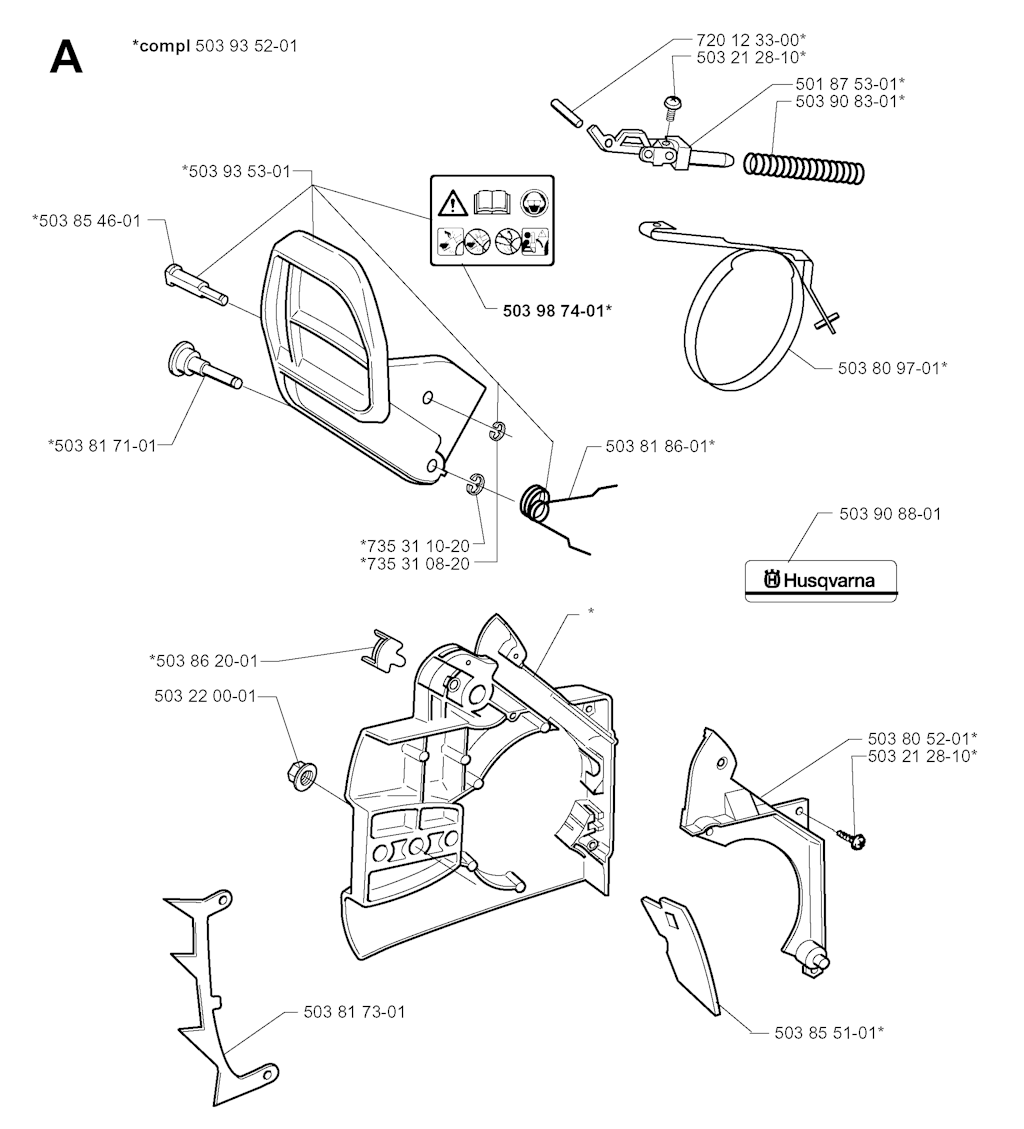 A

*compl 503 93 52-01

720 12 33-00*
503 21 28-10*
501 87 53-01*
503 90 83-01*

*503 93 53-01

*503 85 46-01

503 98 74-01*

503 80 97-01*

*503 81 71-01

503 81 86-01*

*735 31 10-20
*735 31 08-20

503 90 88-01

Husqvarna

*

*503 86 20-01

503 22 00-01

503 80 52-01*
503 21 28-10*

503 81 73-01

503 85 51-01*