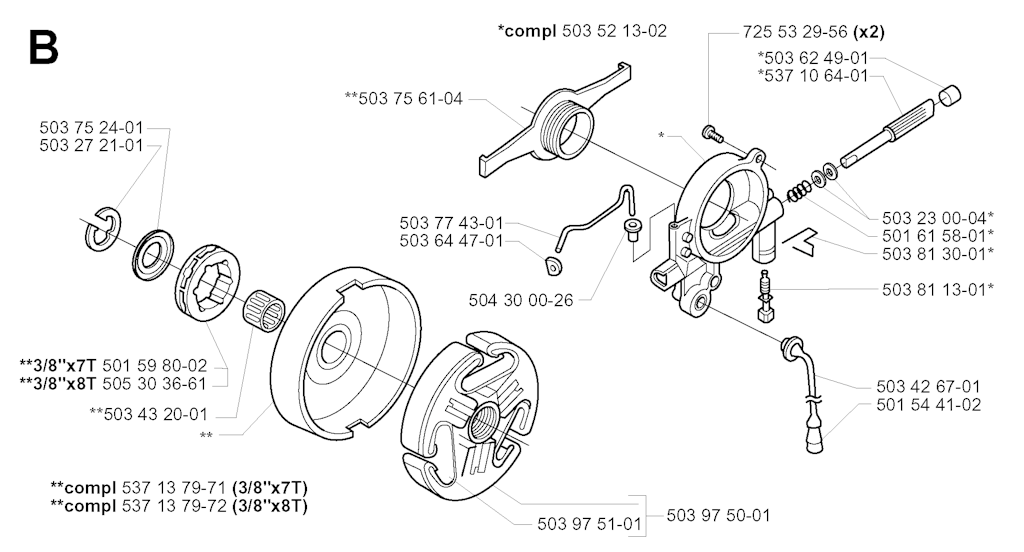 B

*compl 503 52 13-02

725 53 29-56 (x2)

*503 62 49-01
*537 10 64-01

**503 75 61-04

*

503 75 24-01
503 27 21-01

503 77 43-01
503 64 47-01

503 23 00-04*
501 61 58-01*
503 81 30-01*

504 30 00-26

503 81 13-01*

**3/8"x7T 501 59 80-02
**3/8"x8T 505 30 36-61

**503 43 20-01

**

503 42 67-01
501 54 41-02

**compl 537 13 79-71 (3/8"x7T)
**compl 537 13 79-72 (3/8"x8T)

503 97 51-01

503 97 50-01