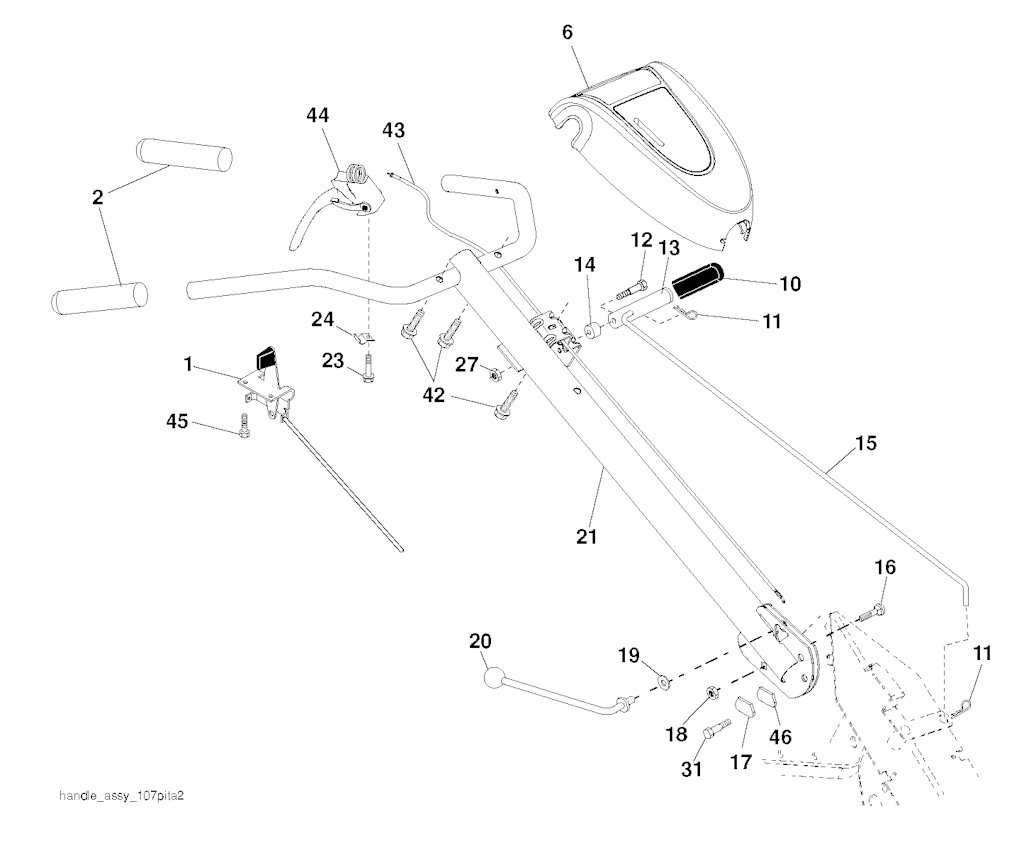 6
44
43
2
12
13
14
10
11
24
23
1
27
42
45
15
21
16
20
19
11
18
46
17
31
handle_assy_107pita2