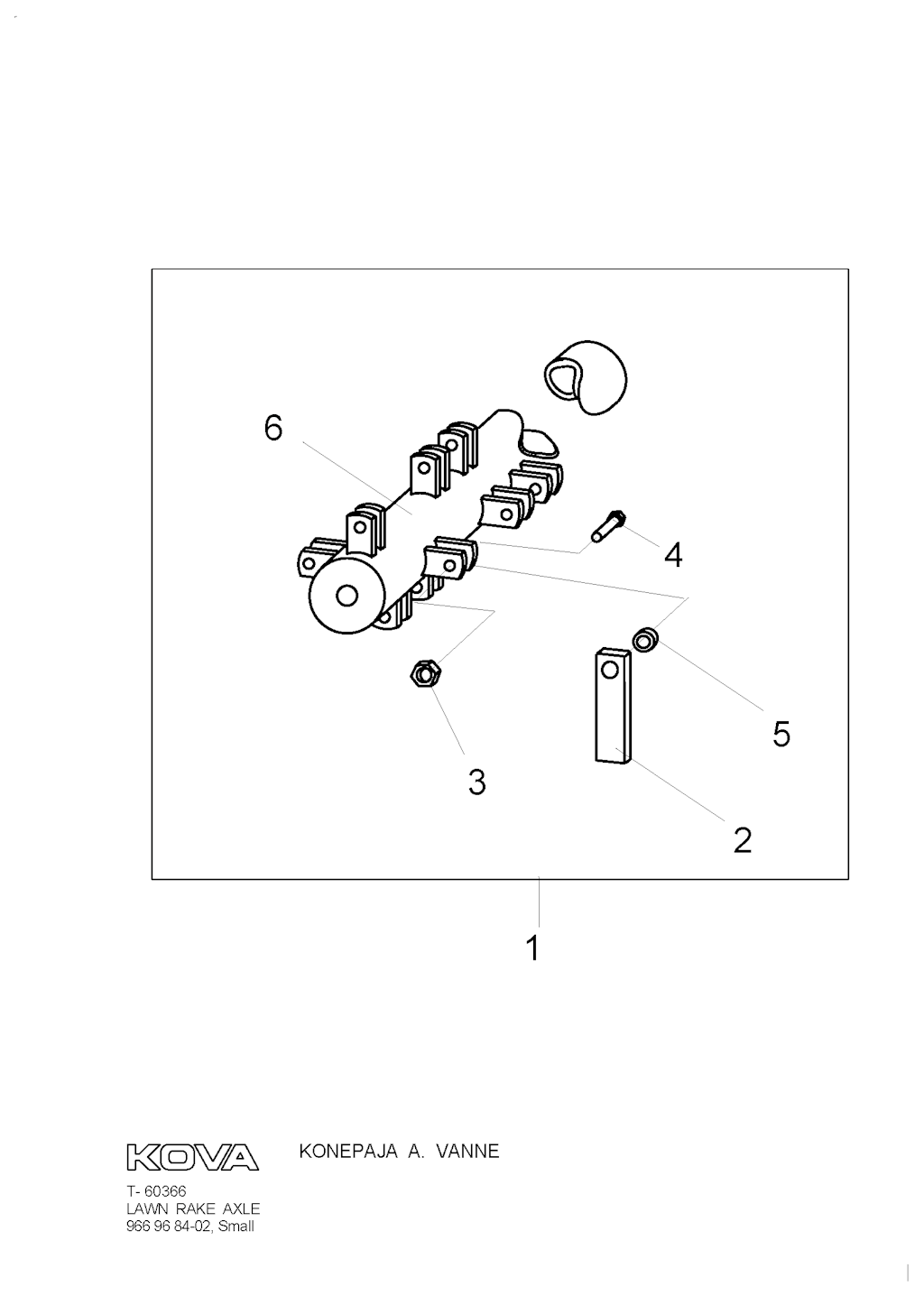 6

4

5

3

2

1

KOVA

KONEPAJA A. VANNE

T- 60366
LAWN RAKE AXLE
966 96 84-02, Small