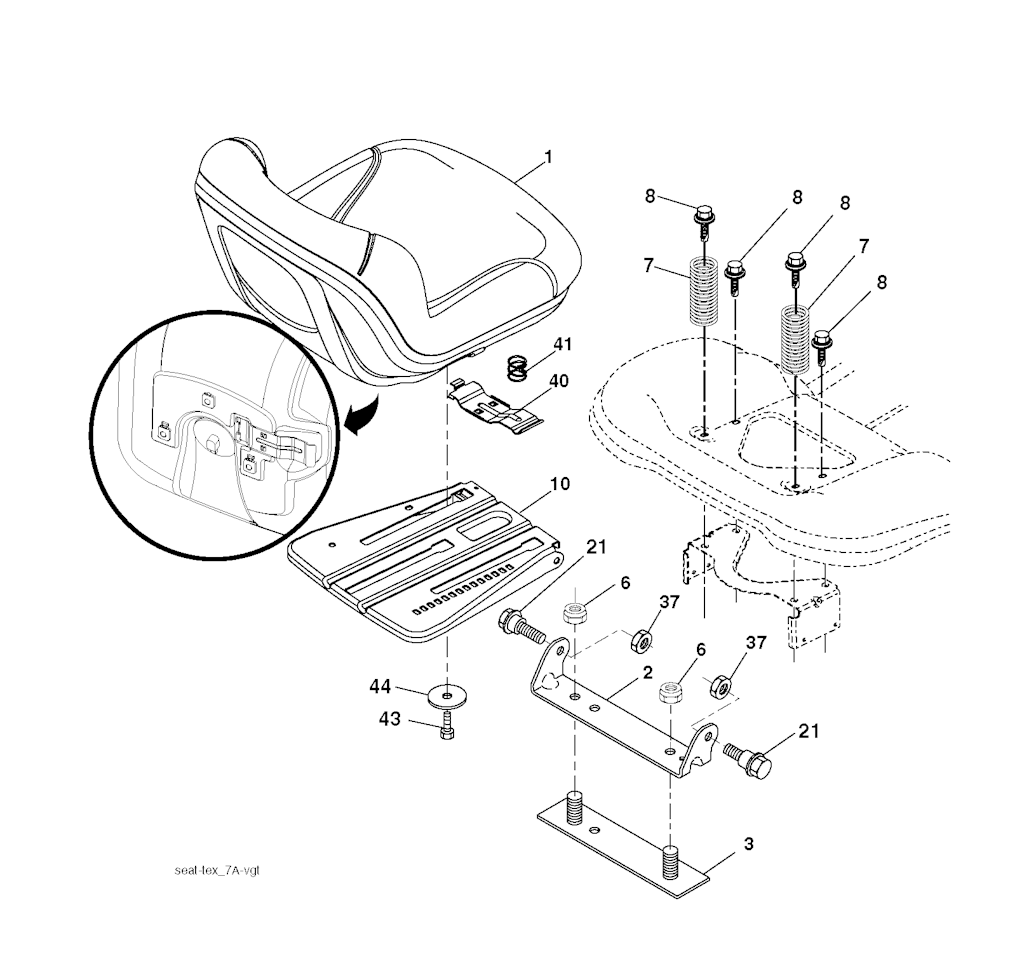 1
8
8
8
7
7
8
41
40
10
21
6
37
6
37
2
44
43
21
3
seat-tex_7A-vgt