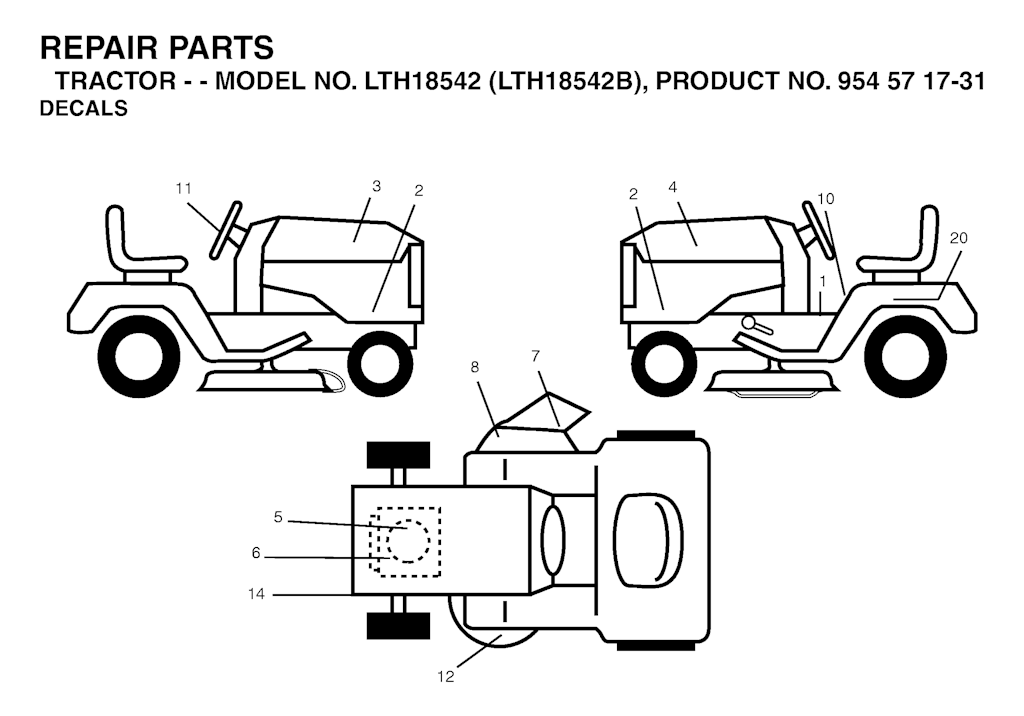 REPAIR PARTS
TRACTOR - - MODEL NO. LTH18542 (LTH18542B), PRODUCT NO. 954 57 17-31
DECALS

11
3
2
2
4
10
20
1
8
7
5
6
14
12