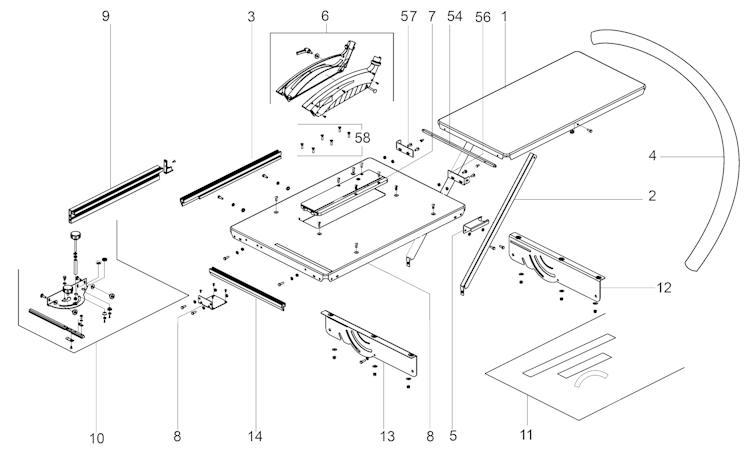 9
3
6
57
7
54
56
1
58
4
2
12
10
8
14
13
8
5
11