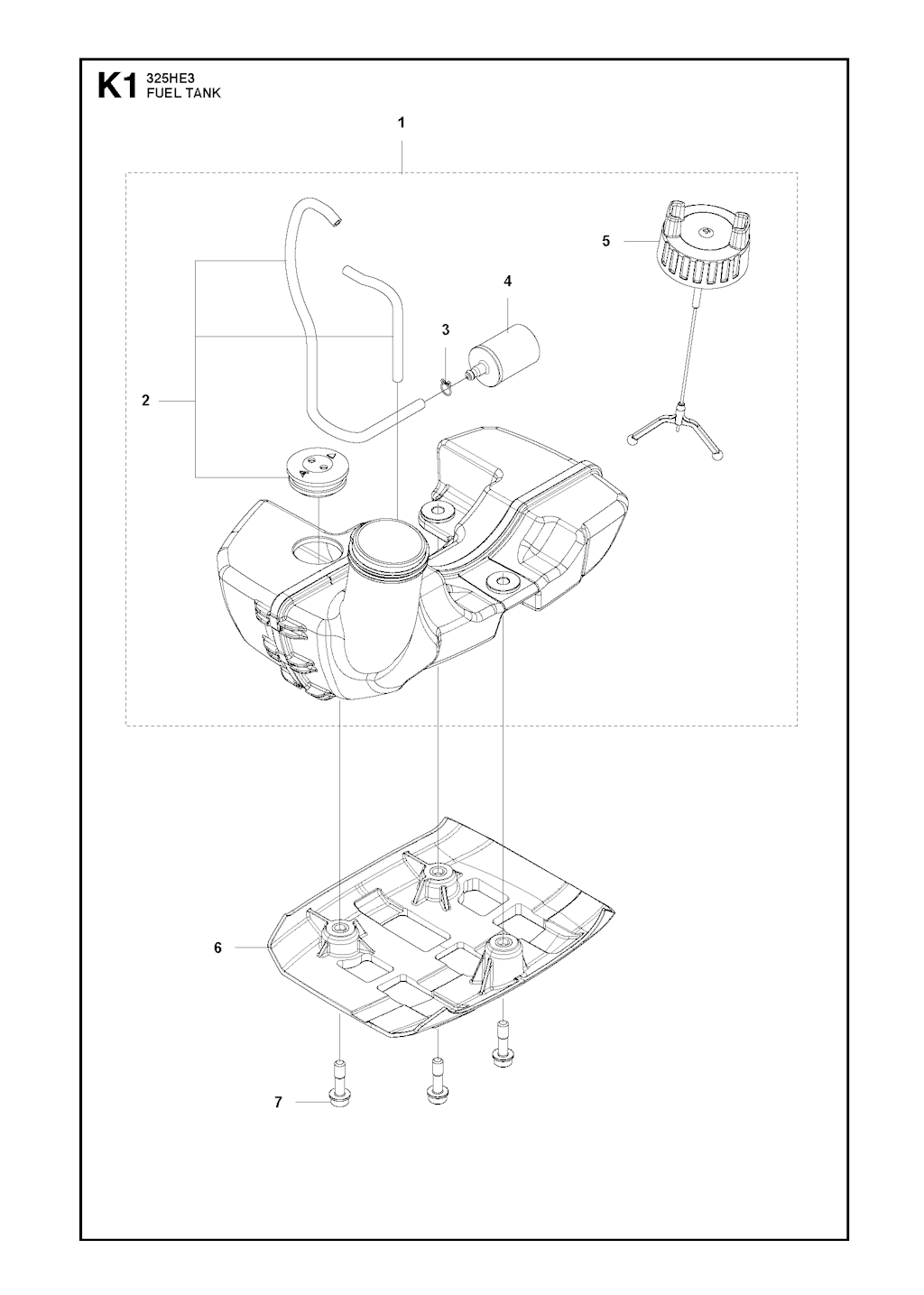 K1 325HE3
FUEL TANK

1
5
4
3
2
6
7