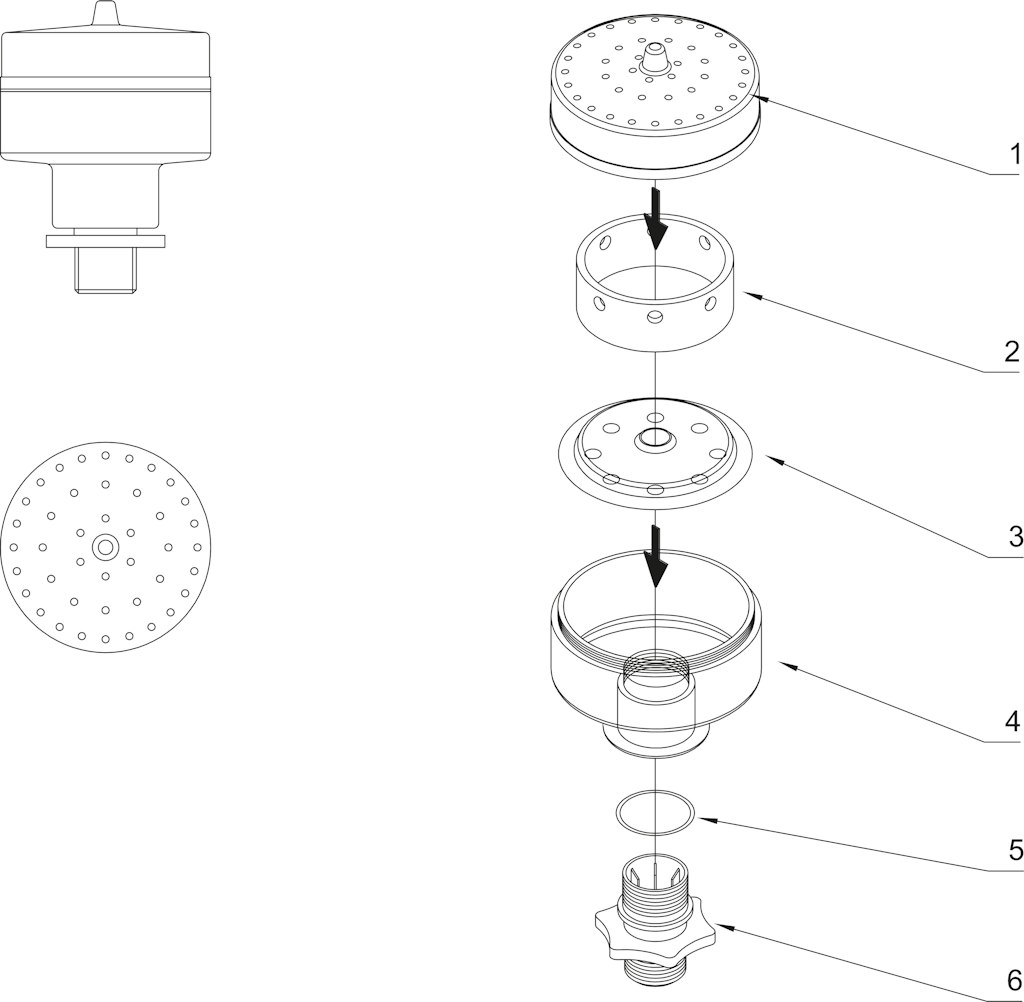 1
2
3
4
5
6