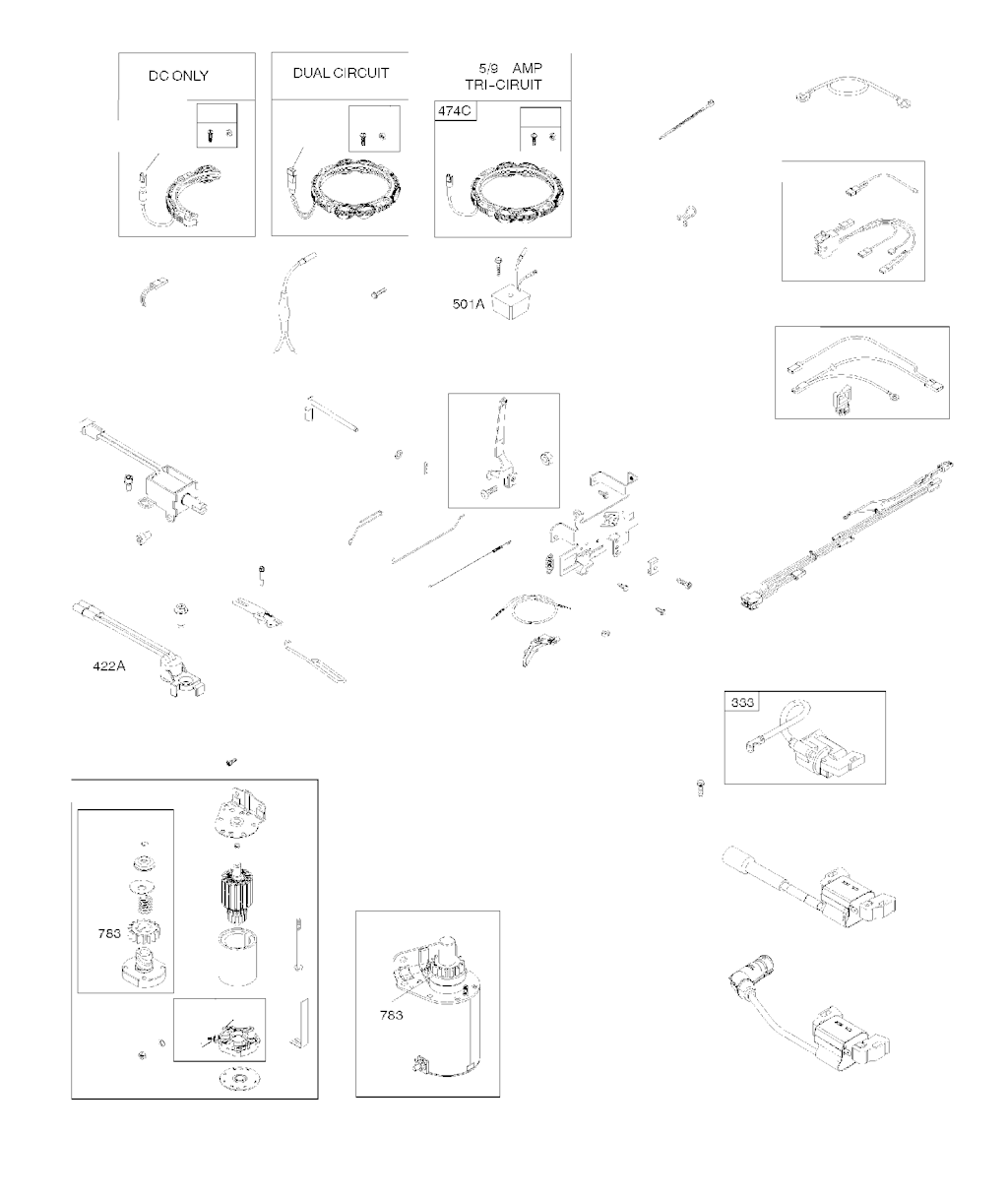 DC ONLY

DUAL CIRCUIT

5/9 AMP
TRI-CIRUIT

474C

501A

422A

333

783

783