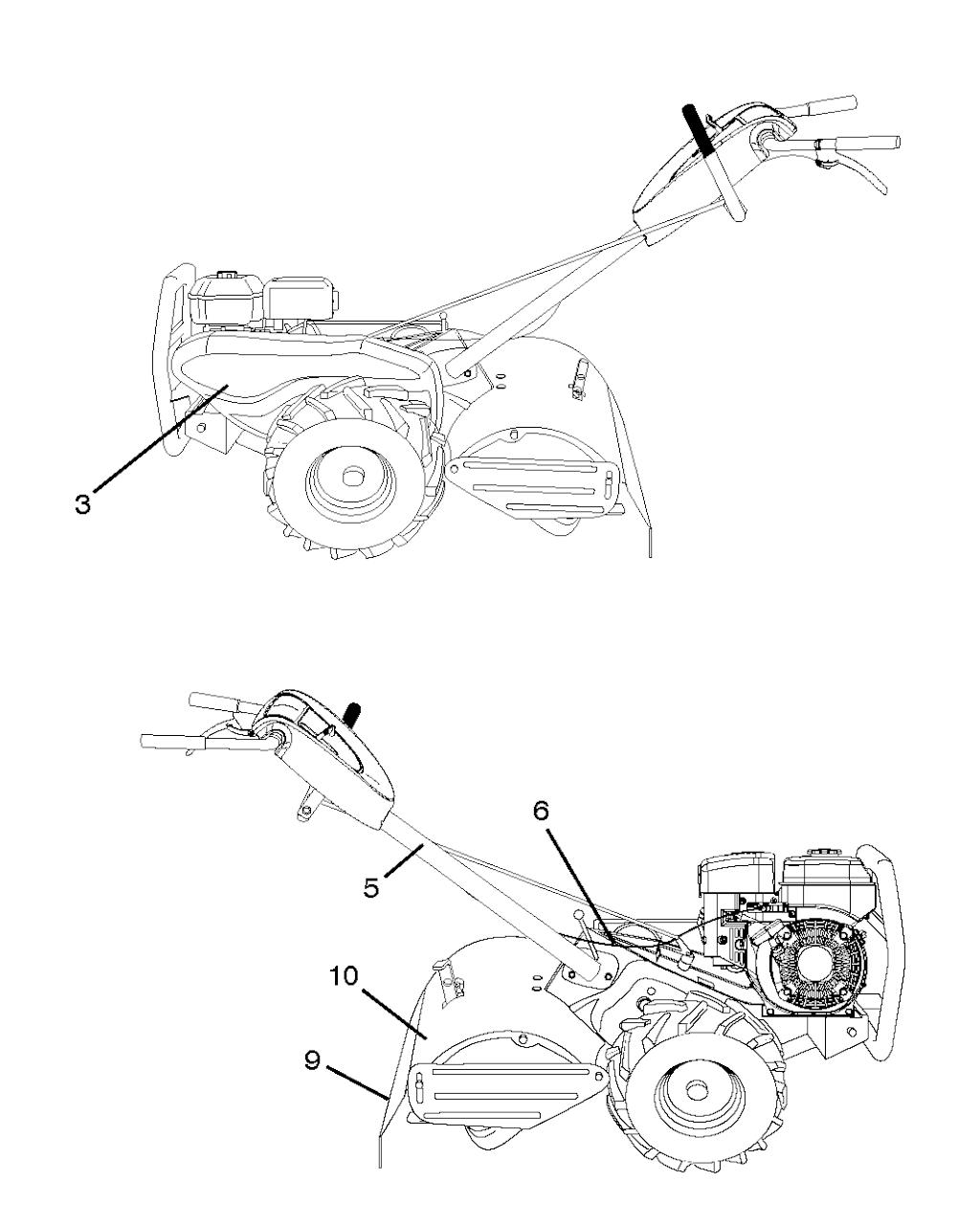 3

6
5
10
9