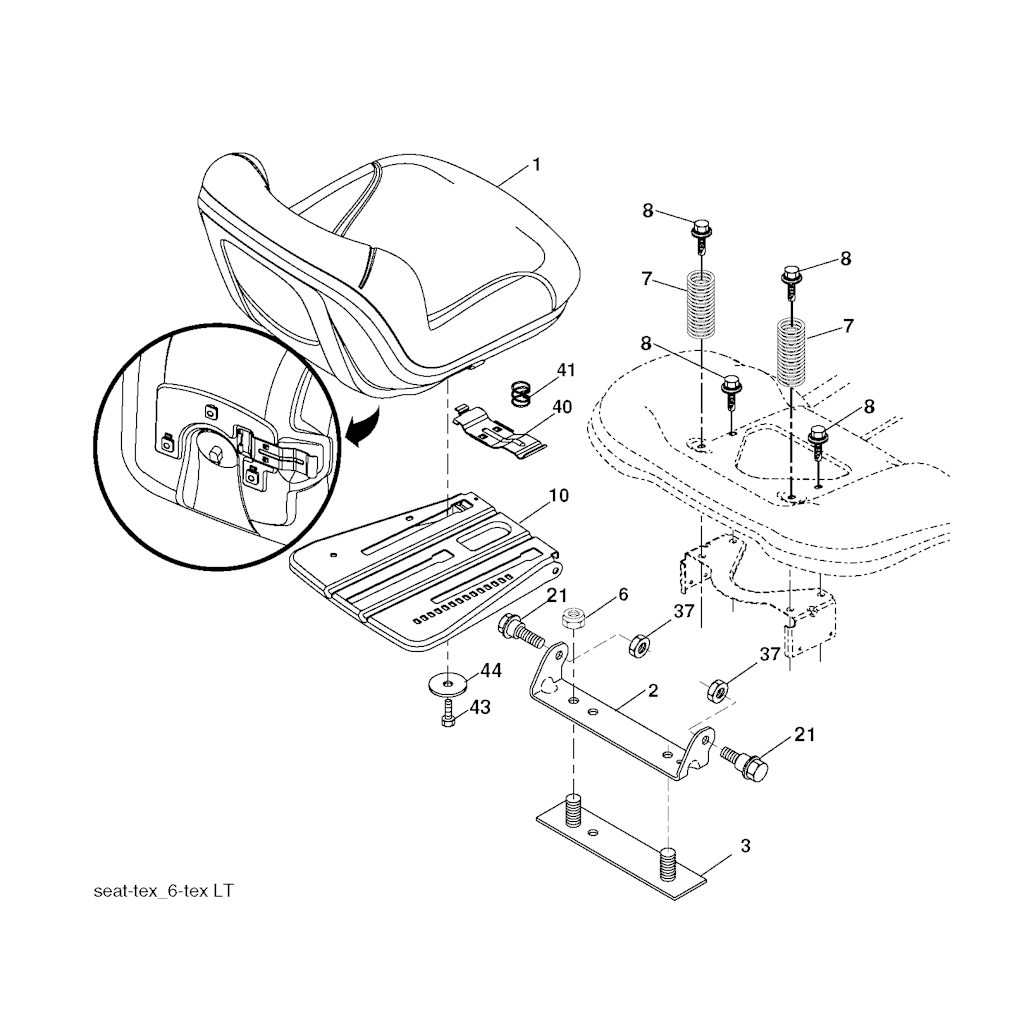 1
8
8
7
7
8
8
41
40
10
21
6
37
37
44
43
2
21
3
seat-tex_6-tex LT