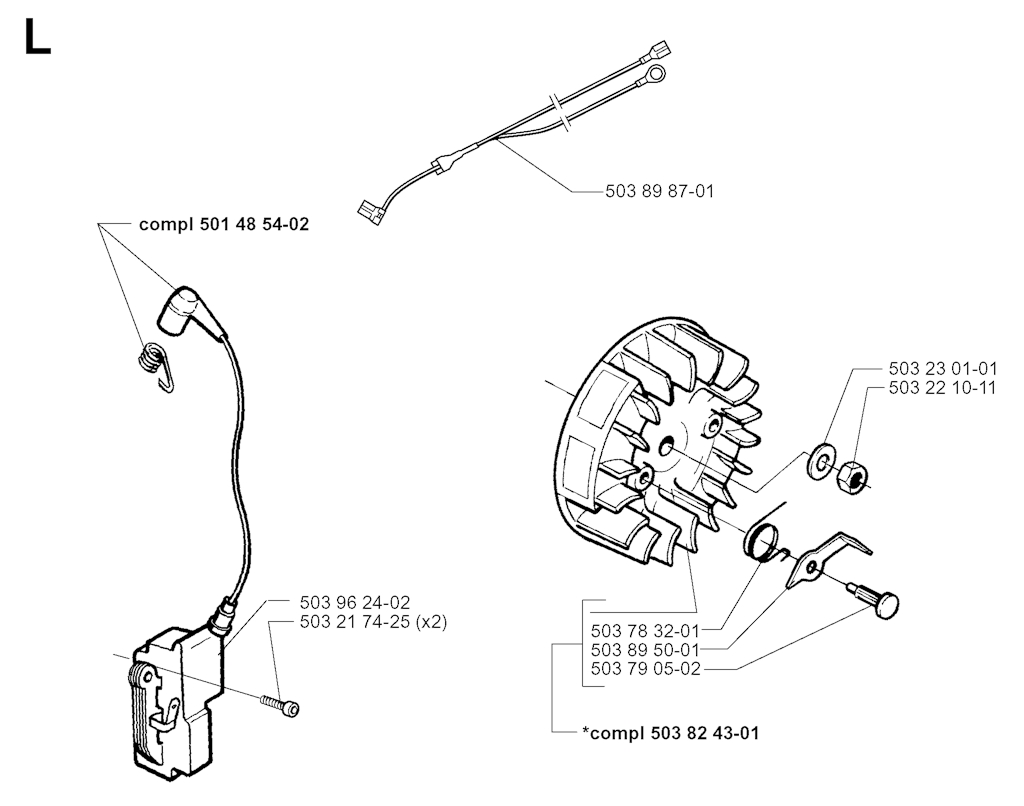 L

503 89 87-01

compl 501 48 54-02

503 23 01-01
503 22 10-11

503 96 24-02
503 21 74-25 (x2)

503 78 32-01
503 89 50-01
503 79 05-02

*compl 503 82 43-01