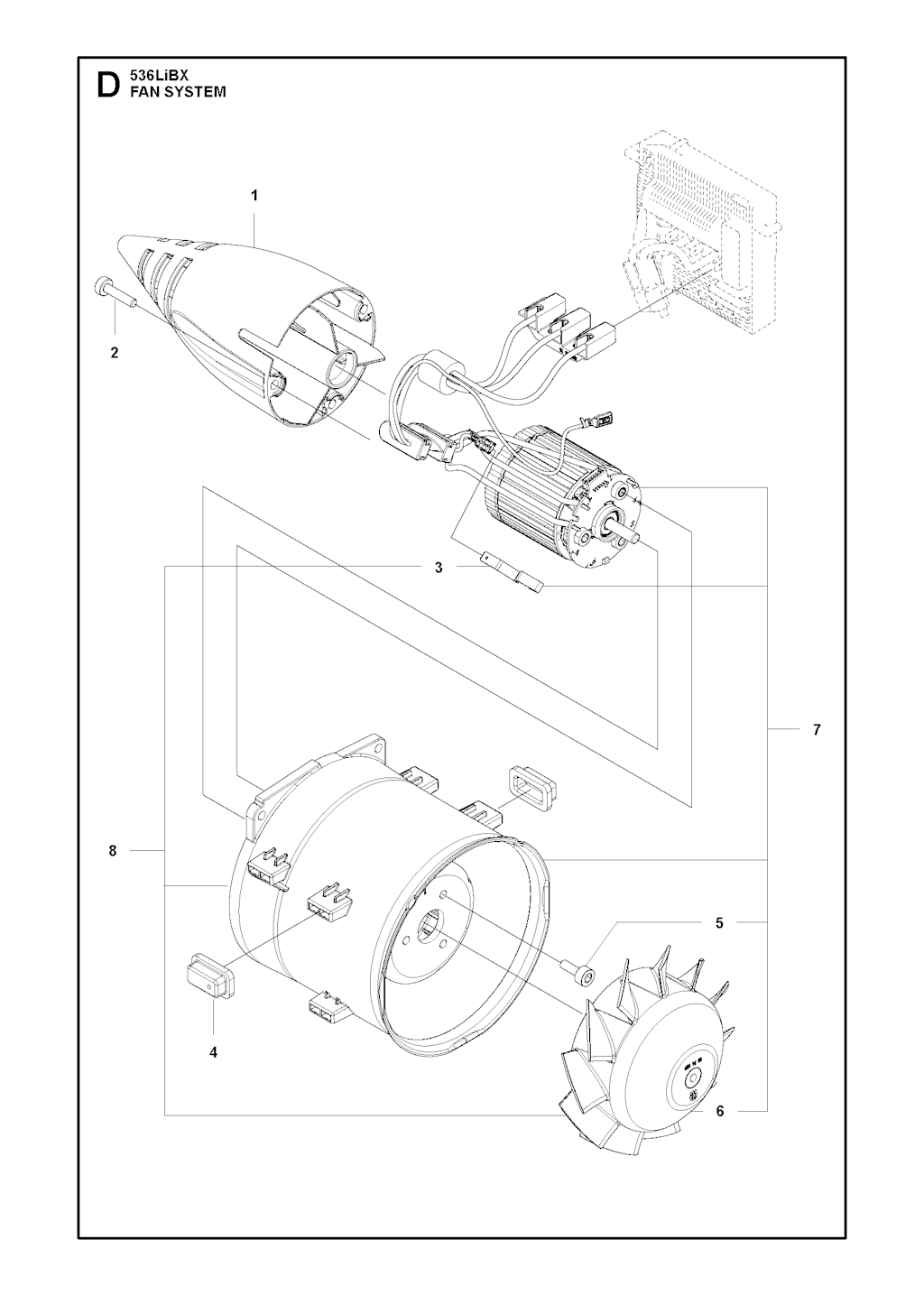 D 536LiBX
FAN SYSTEM

1

2

3

7

8

5

4

6