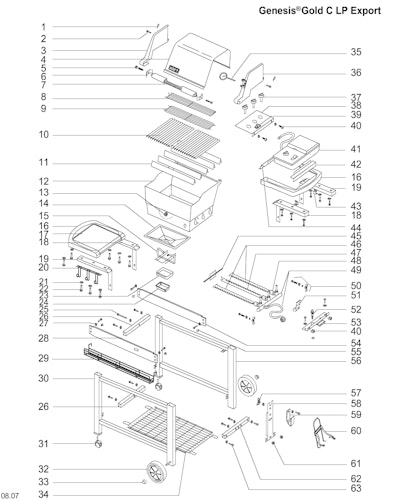 Genesis® Gold C LP Export

1
2
3
4
5
6
7
8
9
10
11
12
13
14
15
16
17
18
19
20
21
22
23
24
25
26
27
28
29
30
26
31
32
33
34

35
36
37
38
39
40
41
42
16
19
43
18
44
45
46
47
48
49
50
51
52
53
40
54
55
56
57
58
59
60
61
62
63

08.07