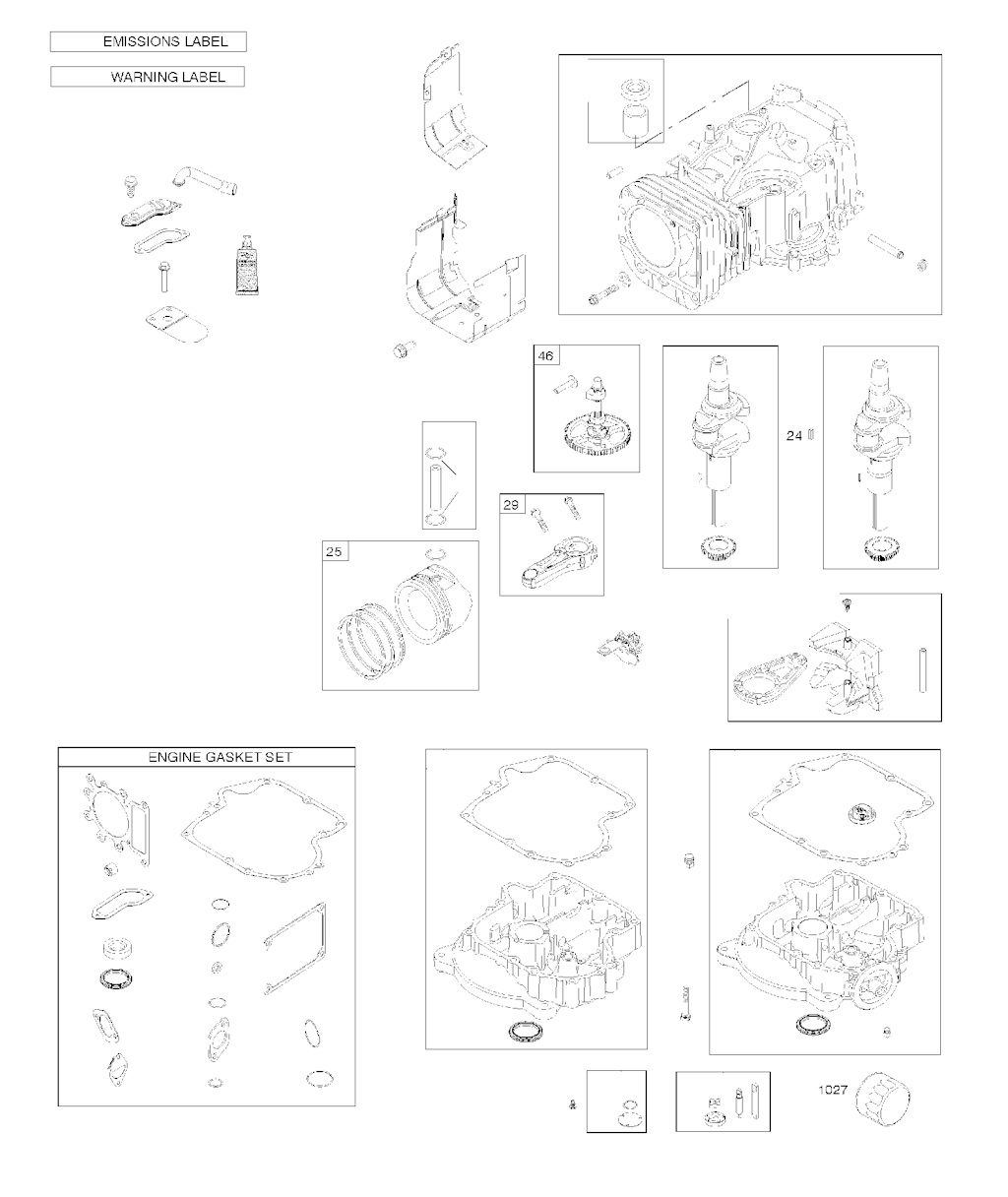 EMISSIONS LABEL

WARNING LABEL

46

24

29

25

ENGINE GASKET SET

1027