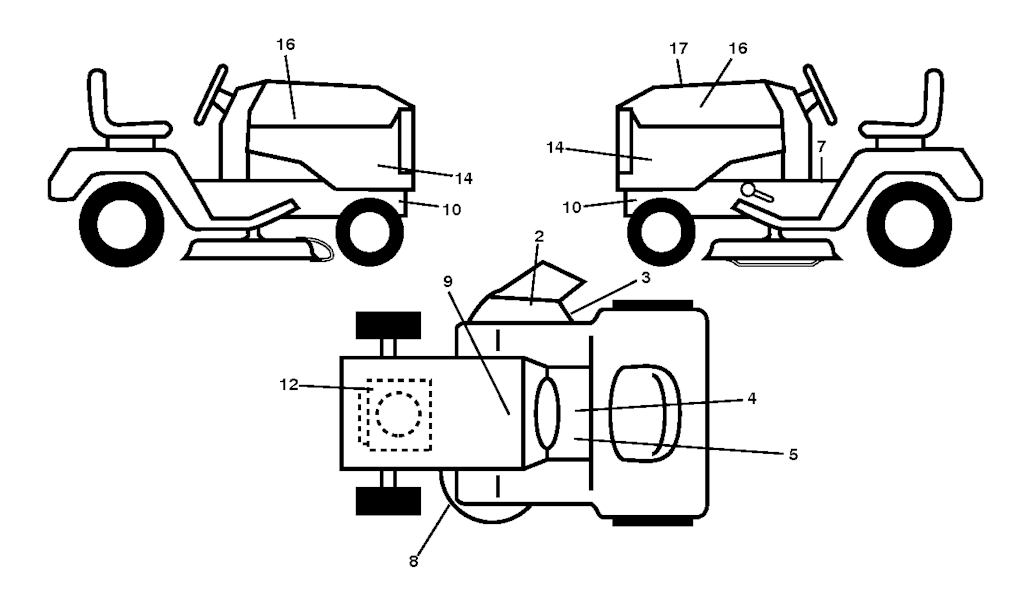 16
14
10
17
16
14
7
10
2
3
9
12
4
5
8