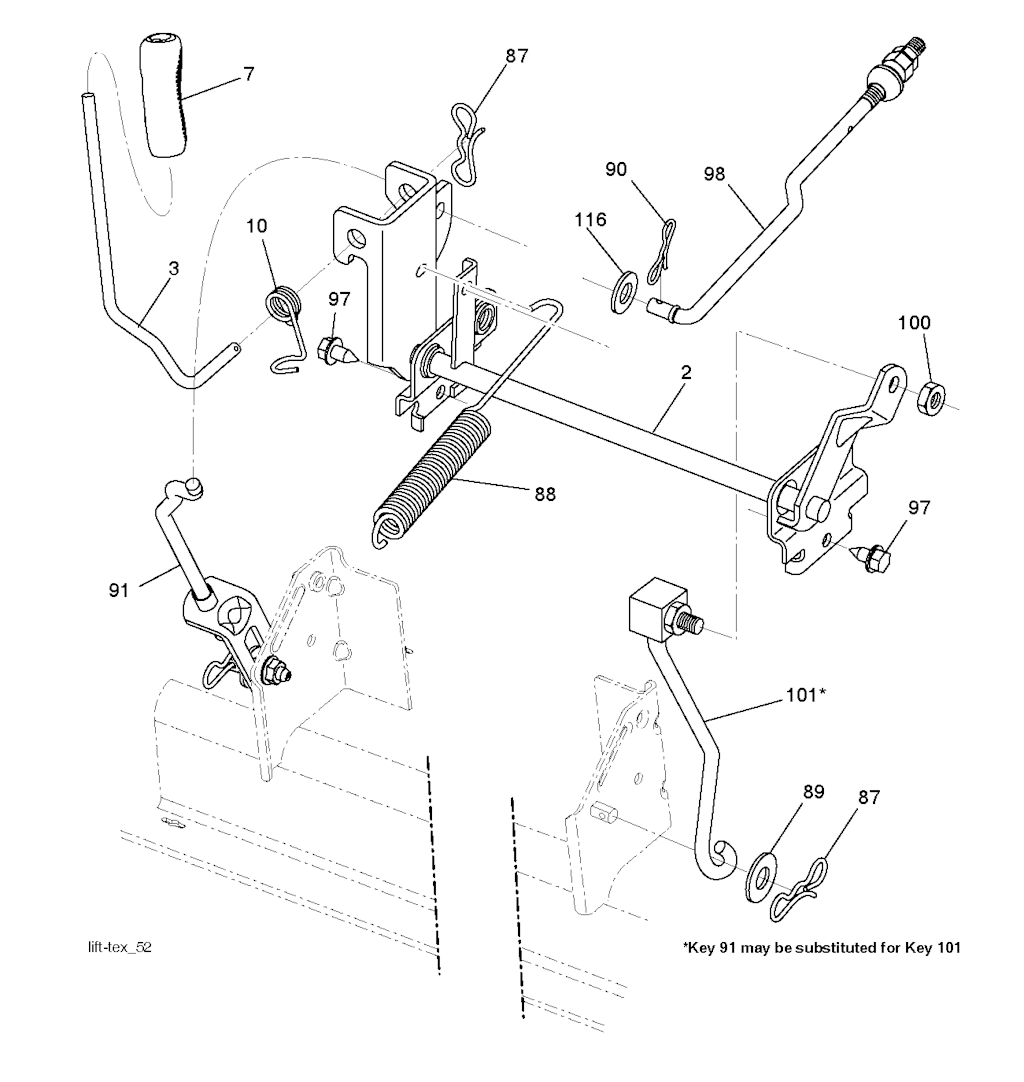 7

87

90

98

116

10

3

97

100

2

88

97

91

101*

89

87

lift-tex_52

*Key 91 may be substituted for Key 101