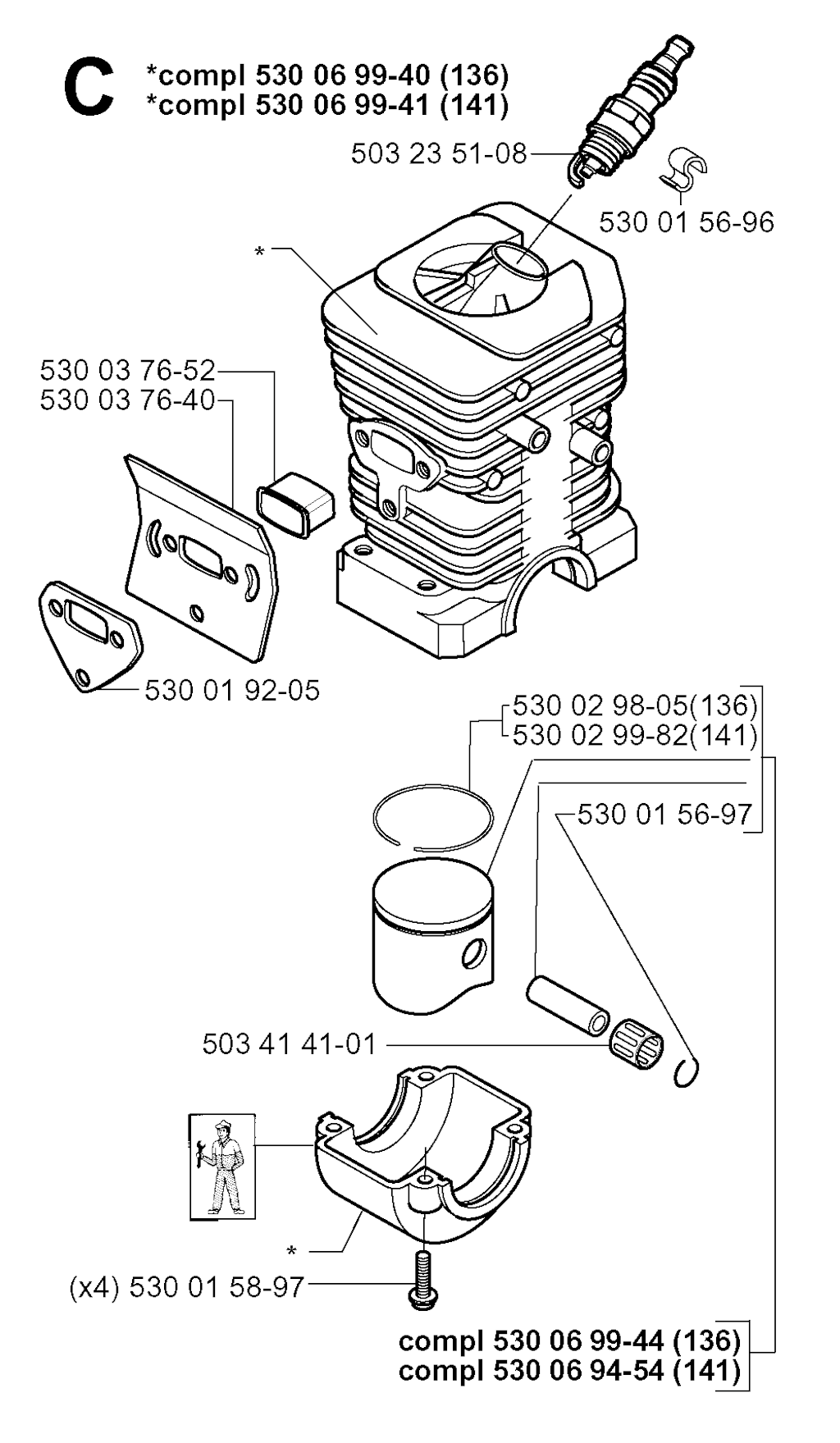 C

*compl 530 06 99-40 (136)
*compl 530 06 99-41 (141)

503 23 51-08

530 01 56-96

*

530 03 76-52
530 03 76-40

530 01 92-05

530 02 98-05(136)
530 02 99-82(141)

530 01 56-97

503 41 41-01

*

(x4) 530 01 58-97

compl 530 06 99-44 (136)
compl 530 06 94-54 (141)