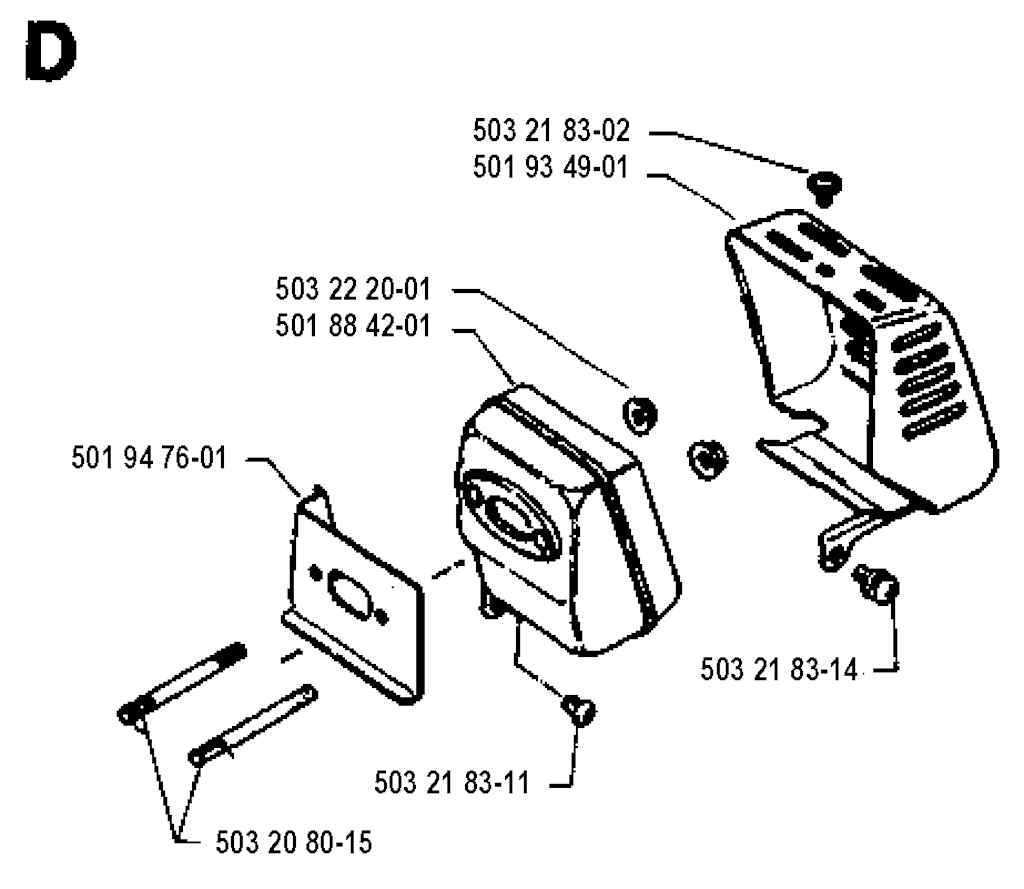 D

503 21 83-02
501 93 49-01

503 22 20-01
501 88 42-01

501 94 76-01

503 21 83-14

503 21 83-11

503 20 80-15