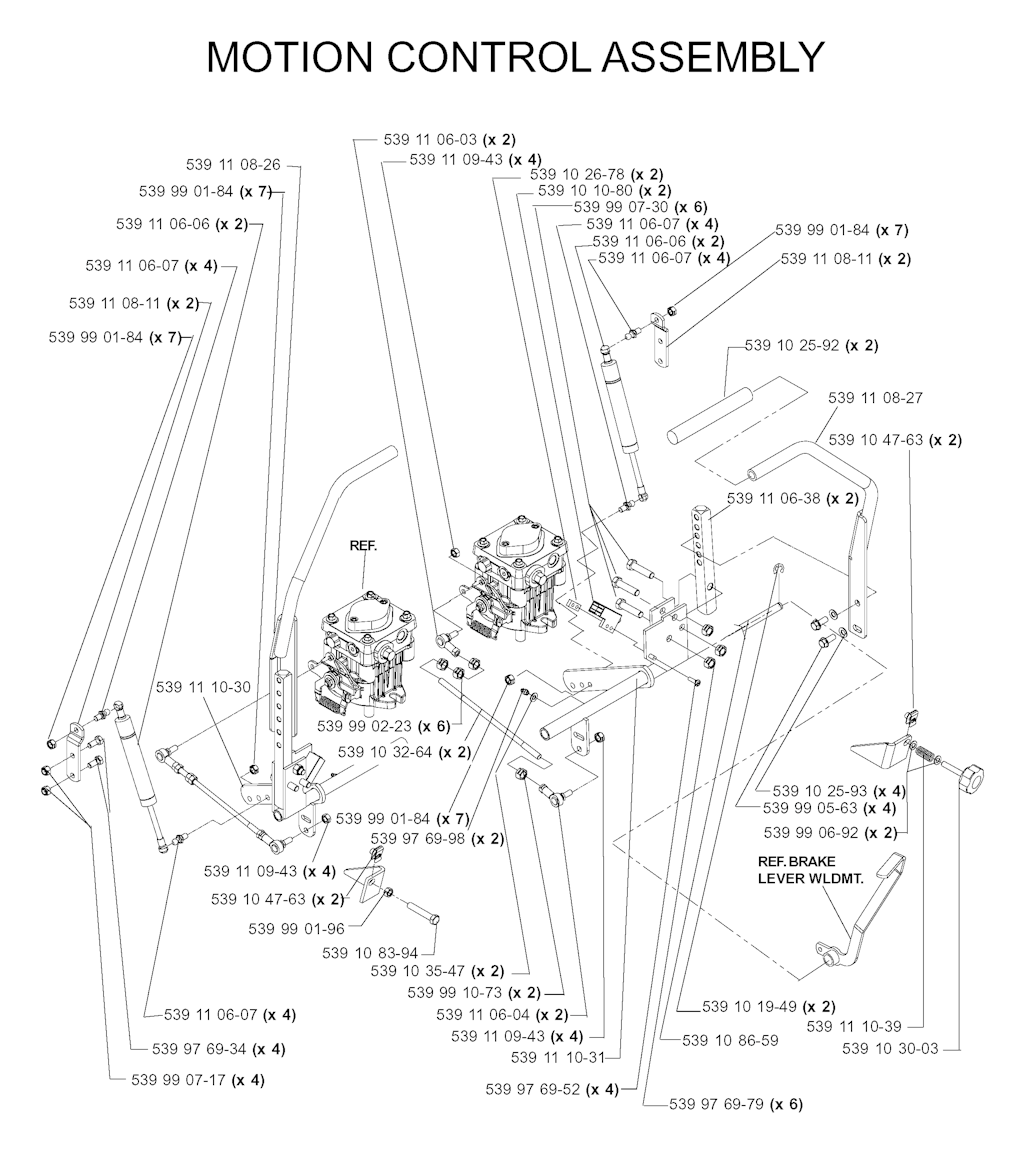 MOTION CONTROL ASSEMBLY

539 11 06-03 (x 2)
539 11 09-43 (x 4)
539 10 26-78 (x 2)
539 10 10-80 (x 2)
539 99 07-30 (x 6)
539 11 06-07 (x 4)
539 11 06-06 (x 2)
539 11 06-07 (x 4)
539 99 01-84 (x 7)
539 11 08-11 (x 2)

539 11 08-26
539 99 01-84 (x 7)
539 11 06-06 (x 2)
539 11 06-07 (x 4)
539 11 08-11 (x 2)
539 99 01-84 (x 7)

539 10 25-92 (x 2)
539 11 08-27
539 10 47-63 (x 2)
539 11 06-38 (x 2)

REF.

539 11 10-30
539 99 02-23 (x 6)
539 10 32-64 (x 2)
539 99 01-84 (x 7)
539 97 69-98 (x 2)
539 11 09-43 (x 4)
539 10 47-63 (x 2)
539 99 01-96
539 10 83-94
539 10 35-47 (x 2)
539 99 10-73 (x 2)
539 11 06-04 (x 2)
539 11 09-43 (x 4)
539 11 10-31
539 97 69-52 (x 4)
539 97 69-79 (x 6)

539 10 25-93 (x 4)
539 99 05-63 (x 4)
539 99 06-92 (x 2)

REF. BRAKE
LEVER WLDMT.

539 10 19-49 (x 2)
539 11 10-39
539 10 86-59
539 10 30-03

539 11 06-07 (x 4)
539 97 69-34 (x 4)
539 99 07-17 (x 4)