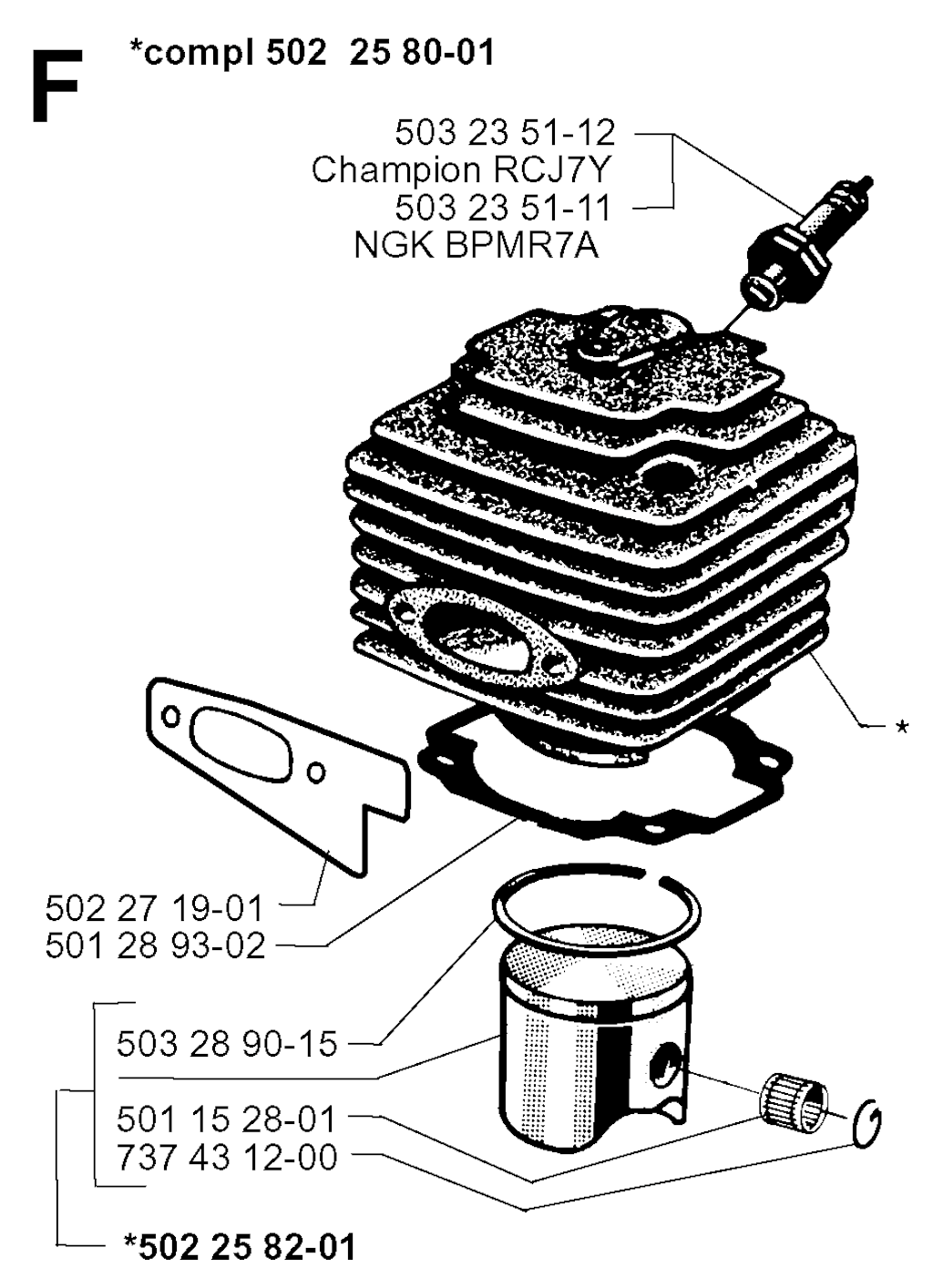 F *compl 502 25 80-01

503 23 51-12
Champion RCJ7Y
503 23 51-11
NGK BPMR7A

*

502 27 19-01
501 28 93-02

503 28 90-15

501 15 28-01
737 43 12-00

*502 25 82-01