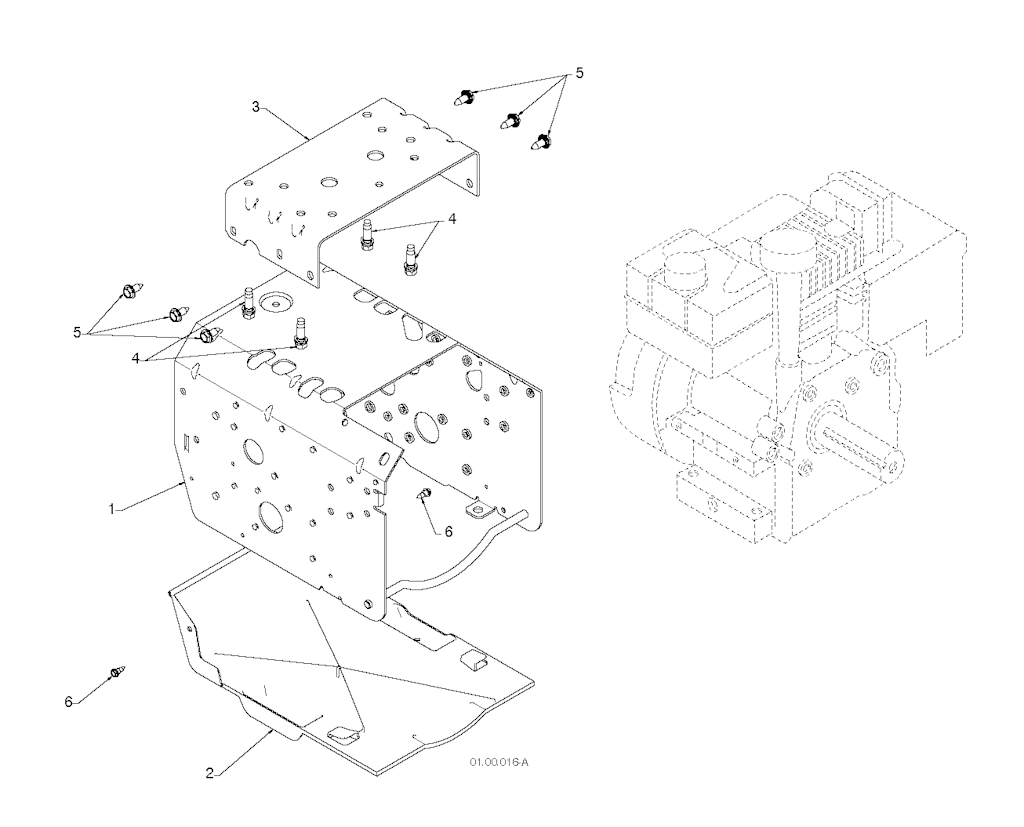 5
3
4
5
4
1
6
6
2
01.00.016-A