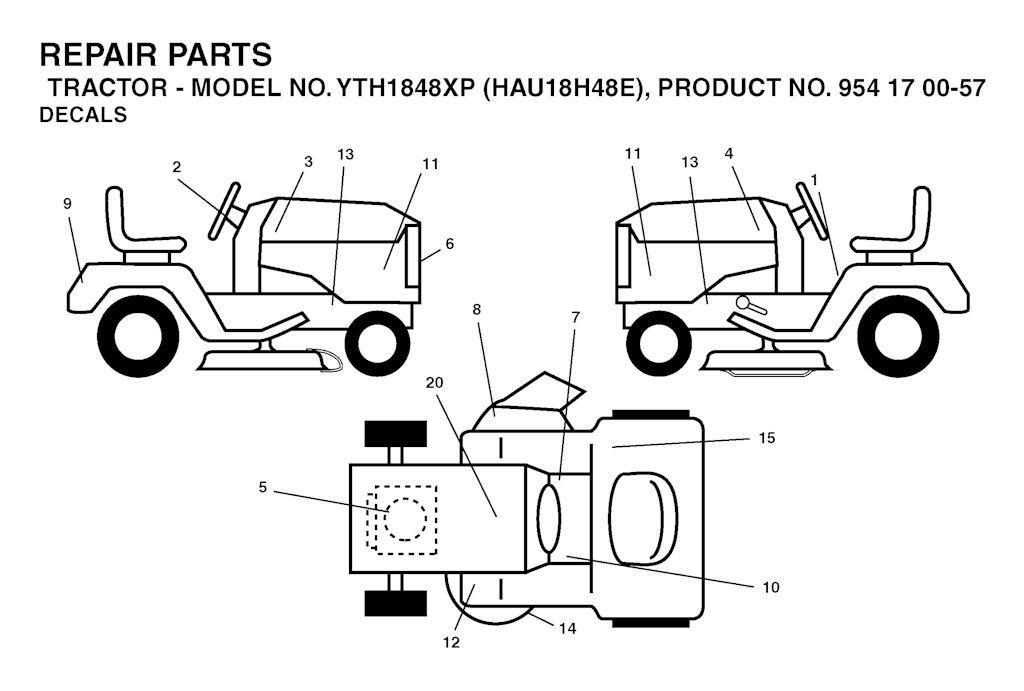 REPAIR PARTS
TRACTOR - MODEL NO. YTH1848XP (HAU18H48E), PRODUCT NO. 954 17 00-57
DECALS

2
3
13
11
9
6
11
13
4
1
8
7
20
15
5
10
12
14