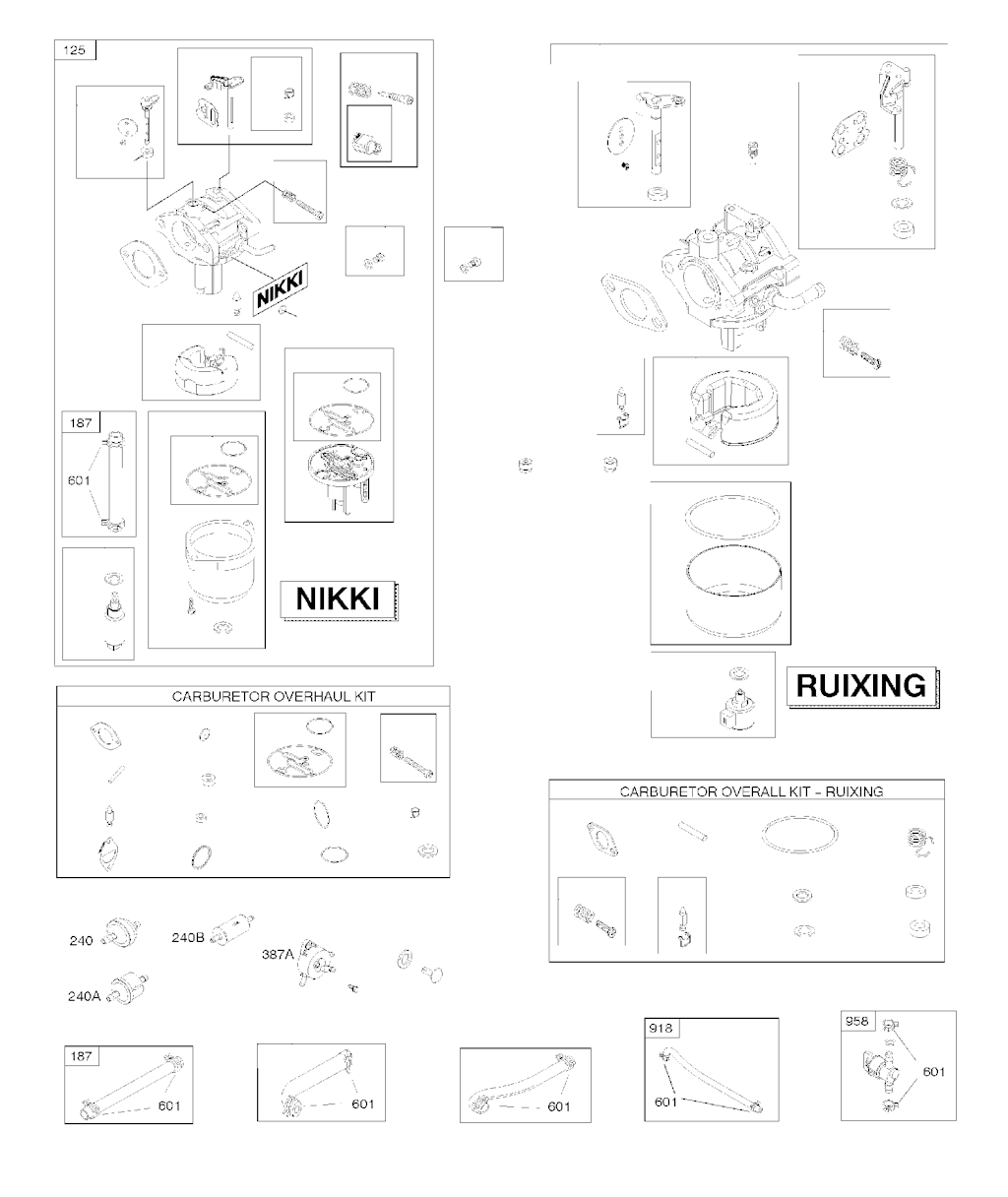 125

NIKKI

187

601

NIKKI

RUIXING

CARBURETOR OVERHAUL KIT

CARBURETOR OVERALL KIT - RUIXING

240

240B

387A

240A

187

601

601

601

918

601

958

601