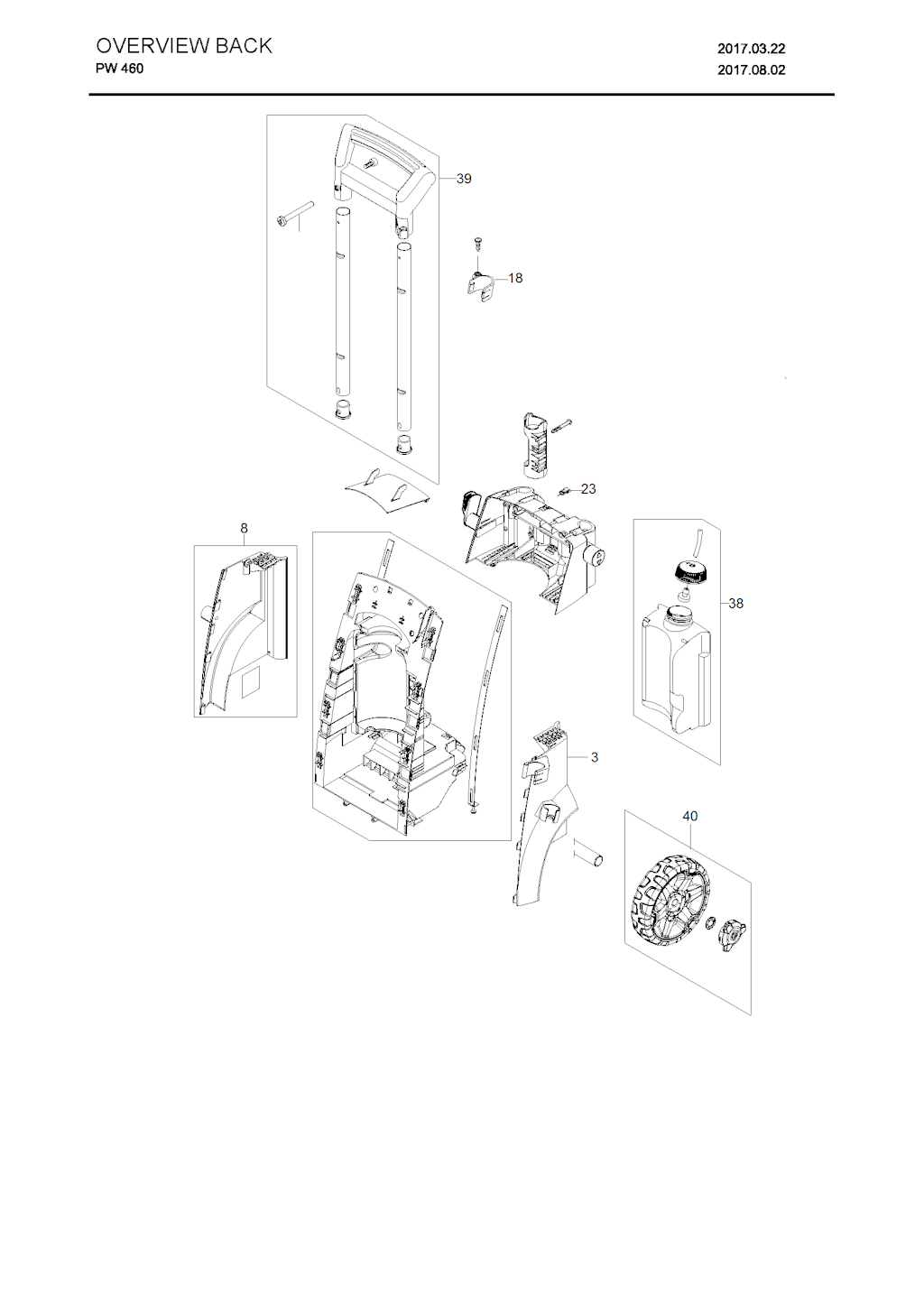 OVERVIEW BACK
PW 460

2017.03.22
2017.08.02

39

18

23

8

38

3

40