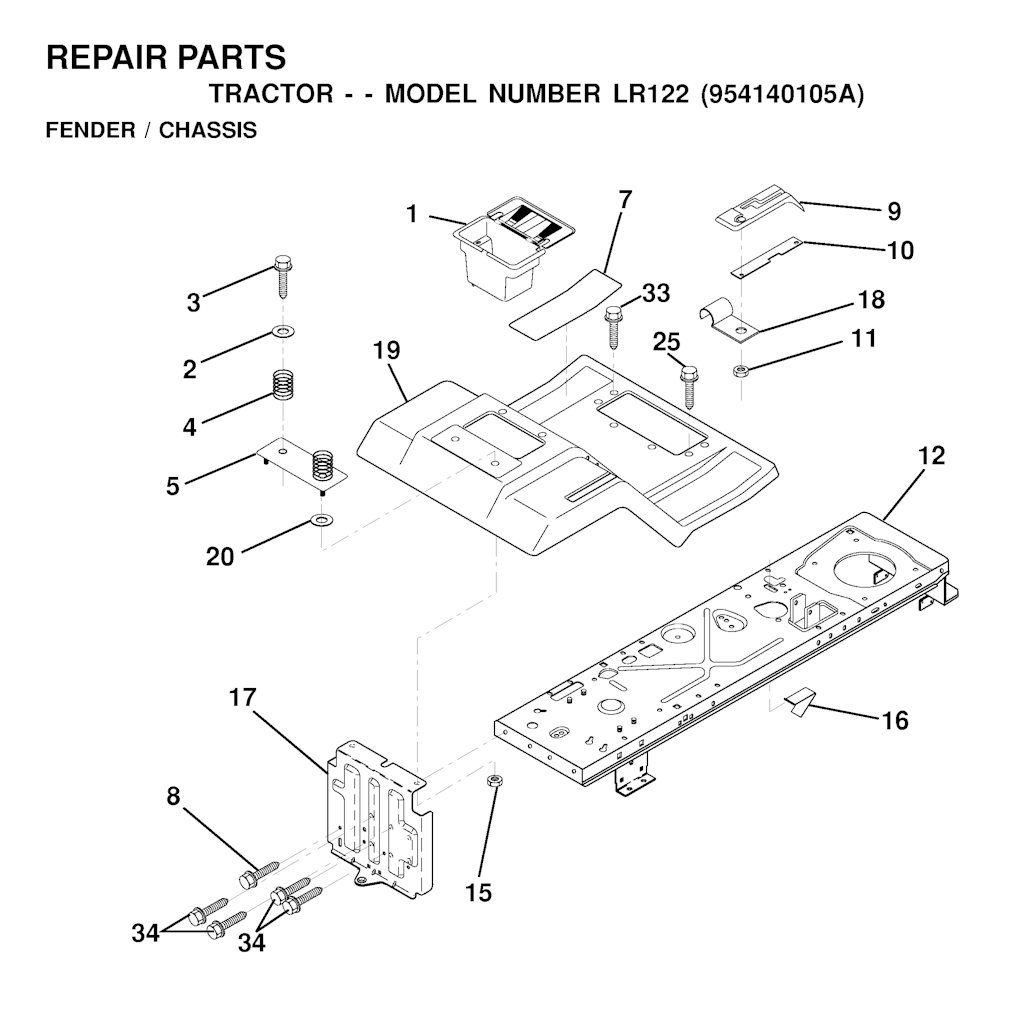 REPAIR PARTS
TRACTOR - - MODEL NUMBER LR122 (954140105A)
FENDER / CHASSIS

1
7
9
10
3
33
18
2
25
11
19
4
12
5
20
17
16
8
15
34
34