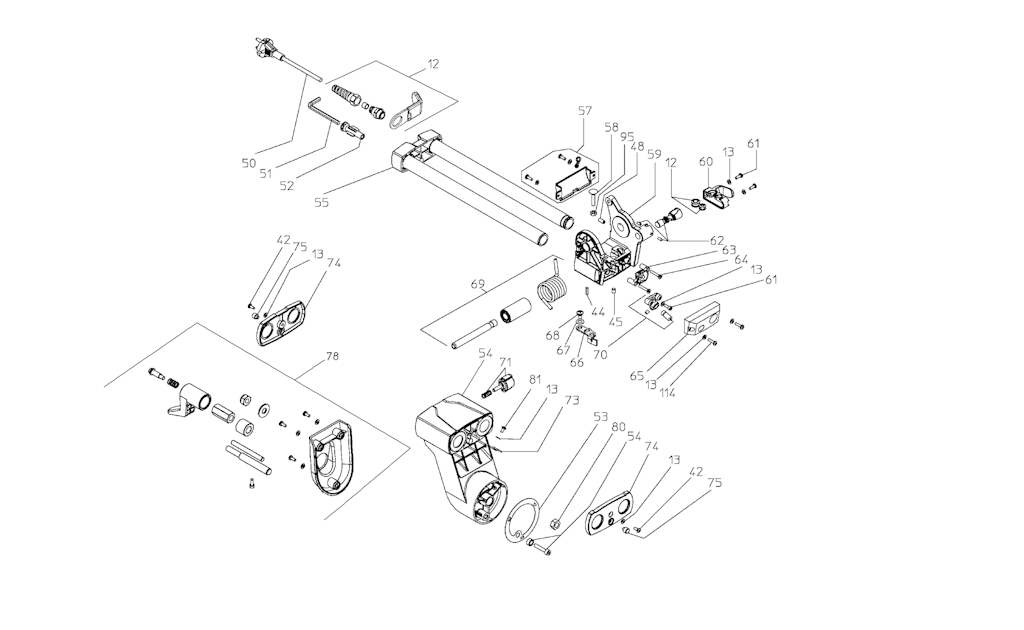 12
50
51
52
55
57
58
95
48
59
12
60
13
61
62
63
64
13
61
42
75
13
74
69
44
45
68
67
66
70
65
13
114
78
54
71
81
13
73
53
80
54
74
13
42
75