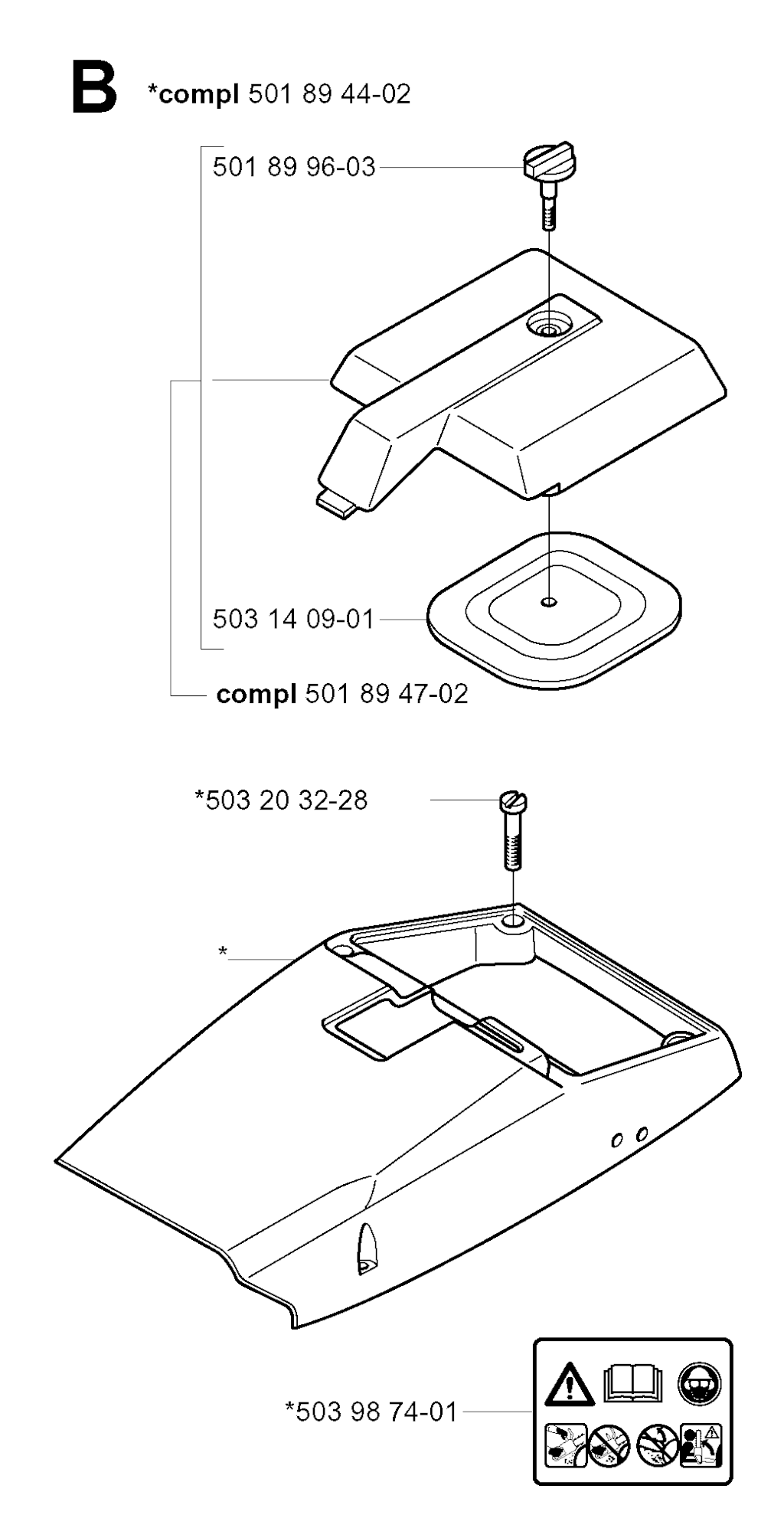 B *compl 501 89 44-02

501 89 96-03

503 14 09-01

compl 501 89 47-02

*503 20 32-28

*

*503 98 74-01